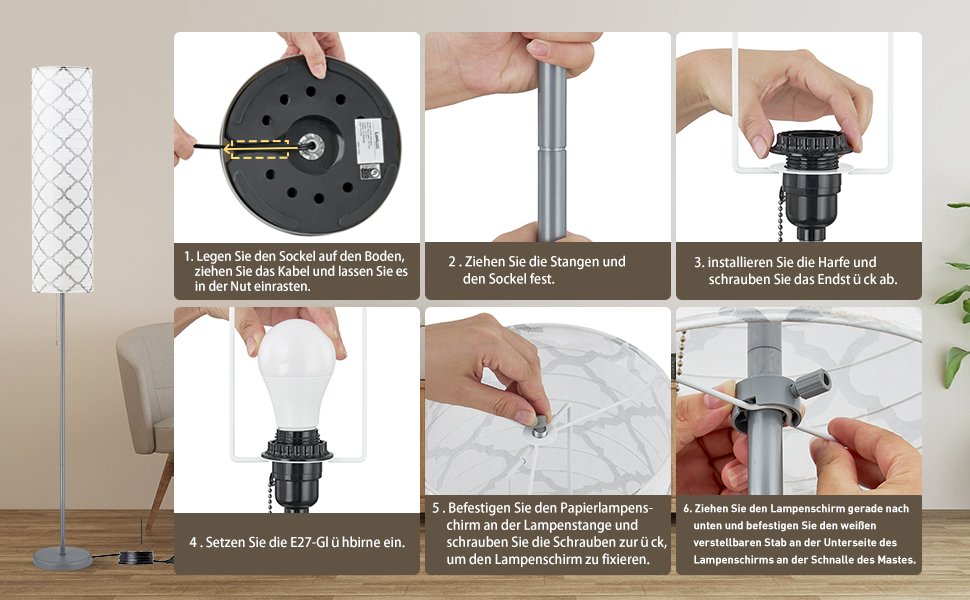 1. Legen Sie den Sockel auf den Boden, ziehen Sie das Kabel und lassen Sie es in der Nut einrasten.

2 . Ziehen Sie die Stangen und den Sockel fest.

3. installieren Sie die Harfe und schrauben Sie das Endst ü ck ab.

4 . Setzen Sie die E27-Gl ü hbirne ein.

5 . Befestigen Sie den Papierlampenschirm an der Lampenstange und schrauben Sie die Schrauben zur ü ck, um den Lampenschirm zu fixieren.

6. Ziehen Sie den Lampenschirm gerade nach unten und befestigen Sie den weißen verstellbaren Stab an der Unterseite des Lampenschirms an der Schnalle des Mastes.