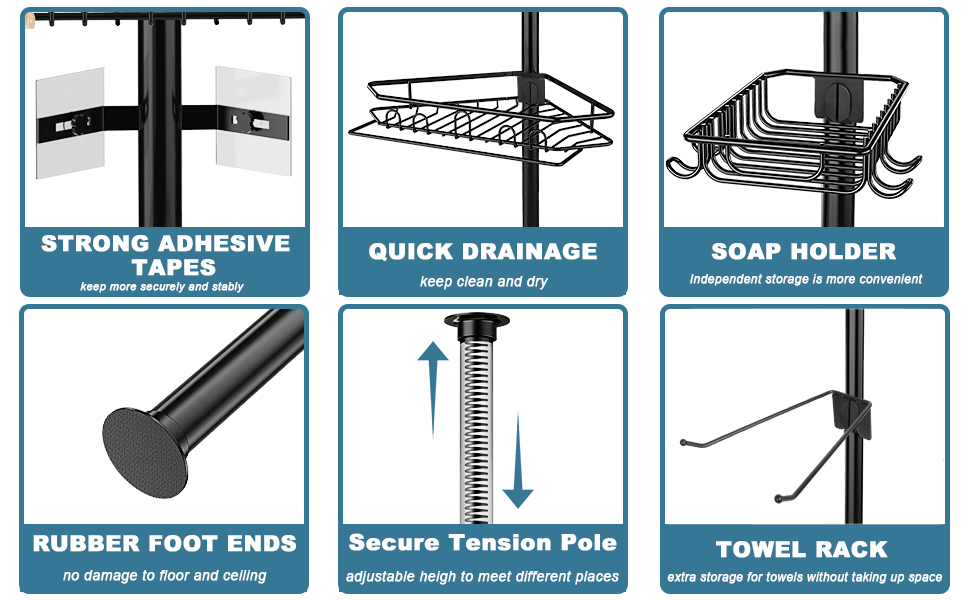 STRONG ADHESIVE TAPES
keep more securely and stably

QUICK DRAINAGE
keep clean and dry

SOAP HOLDER
independent storage is more convenient

RUBBER FOOT ENDS
no damage to floor and ceiling

Secure Tension Pole
adjustable heigh to meet different places

TOWEL RACK
extra storage for towels without taking up space