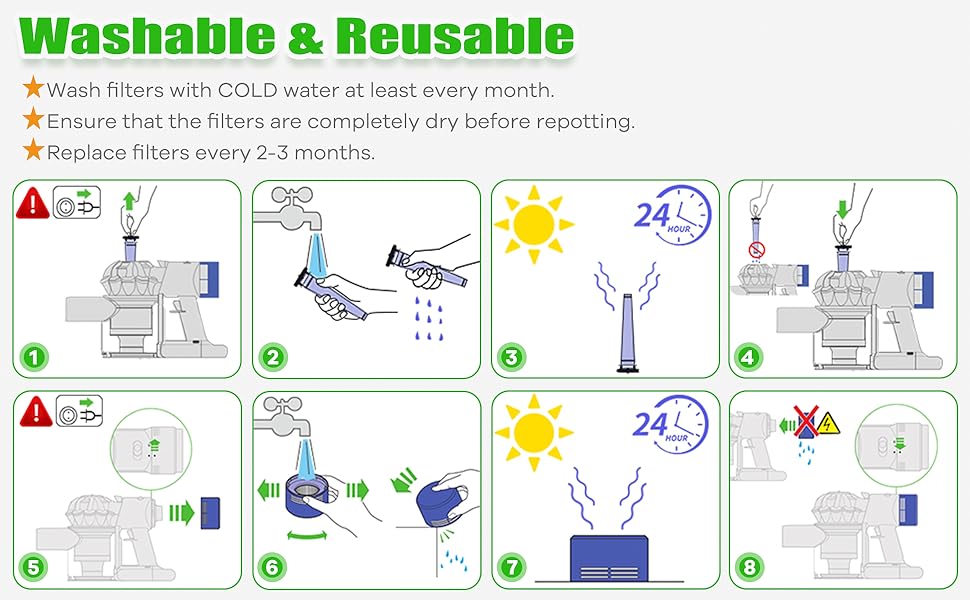 Washable & Reusable

★Wash filters with COLD water at least every month.
★Ensure that the filters are completely dry before repotting.
★Replace filters every 2-3 months.

1

2

24 HOUR

3

4

5

6

24 HOUR

7

8