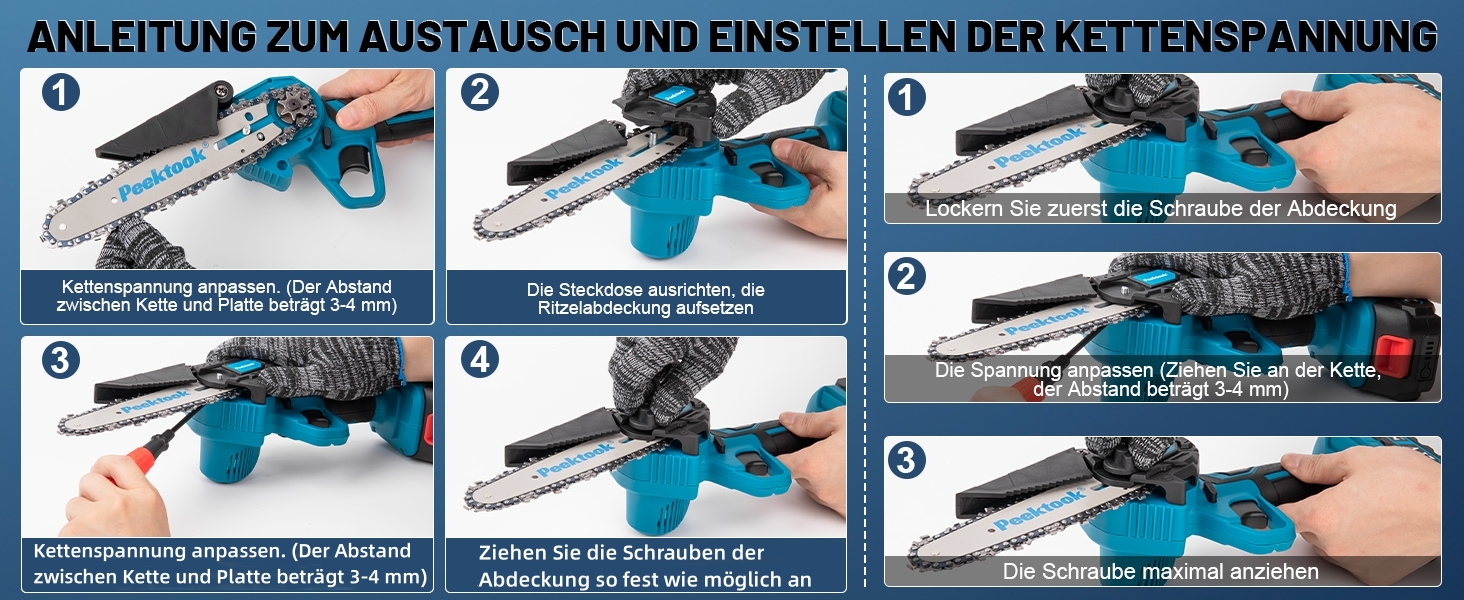 ANLEITUNG ZUM AUSTAUSCH UND EINSTELLEN DER KETTENSPANNUNG

1
Peektook
Kettenspannung anpassen. (Der Abstand zwischen Kette und Platte beträgt 3-4 mm)

2
Peektook
Die Steckdose ausrichten, die Ritzelabdeckung aufsetzen

3
Peektook
Kettenspannung anpassen. (Der Abstand zwischen Kette und Platte beträgt 3-4 mm)

4
Peektook
Ziehen Sie die Schrauben der Abdeckung so fest wie möglich an

1
Peektook
Lockern Sie zuerst die Schraube der Abdeckung

2
Peektook
Die Spannung anpassen (Ziehen Sie an der Kette, der Abstand beträgt 3-4 mm)

3
Peektook
Die Schraube maximal anziehen