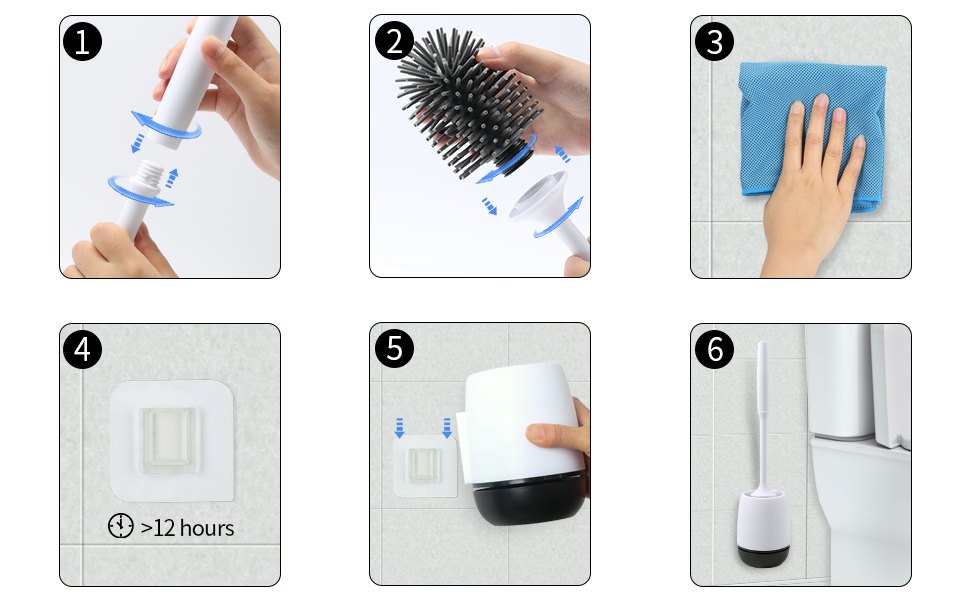 1

2

3

4

>12 hours

5

6