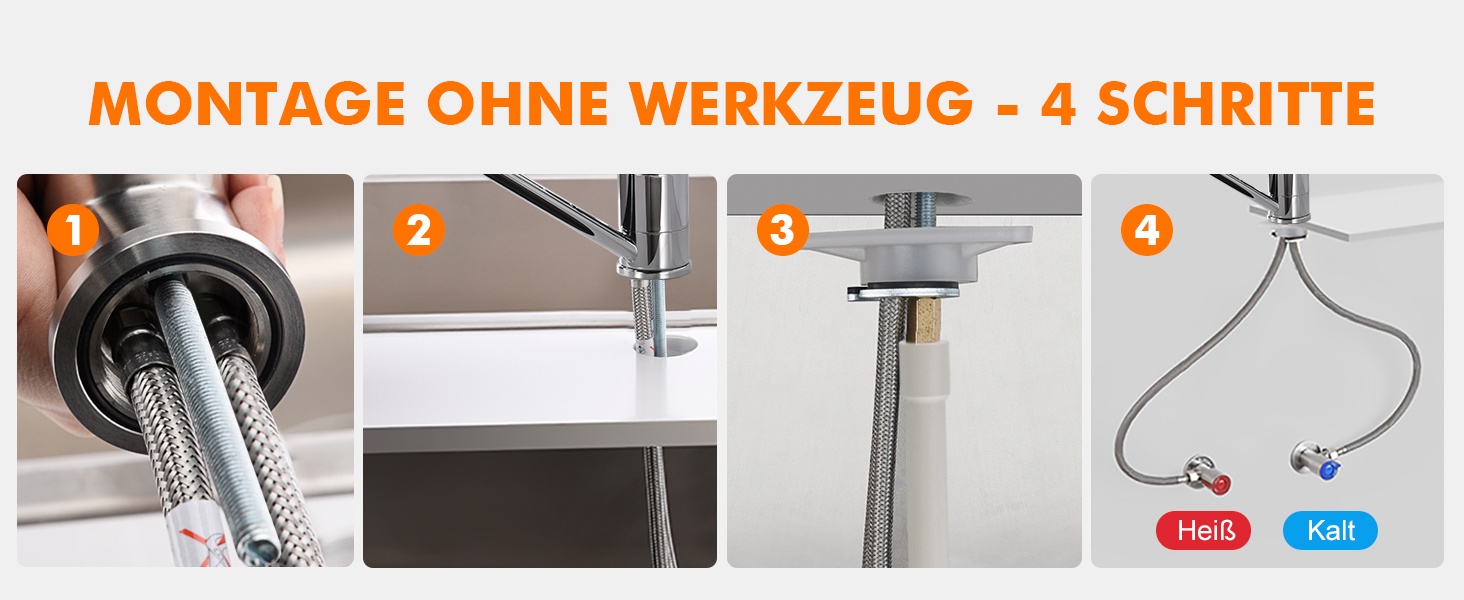 MONTAGE OHNE WERKZEUG - 4 SCHRITTE

1

2

3

4

Heiß

Kalt