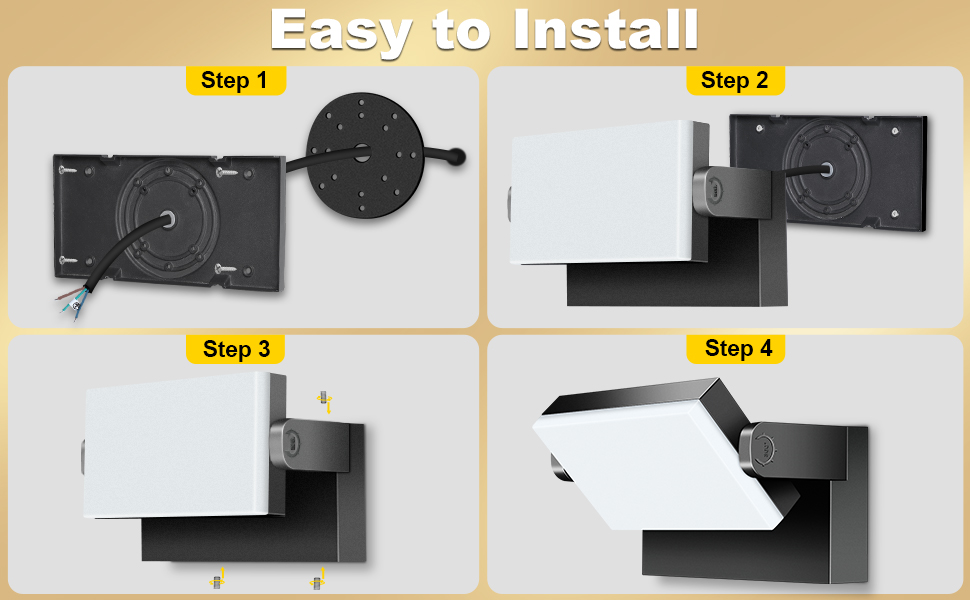 Easy to Install

Step 1

Step 2

Step 3

Step 4