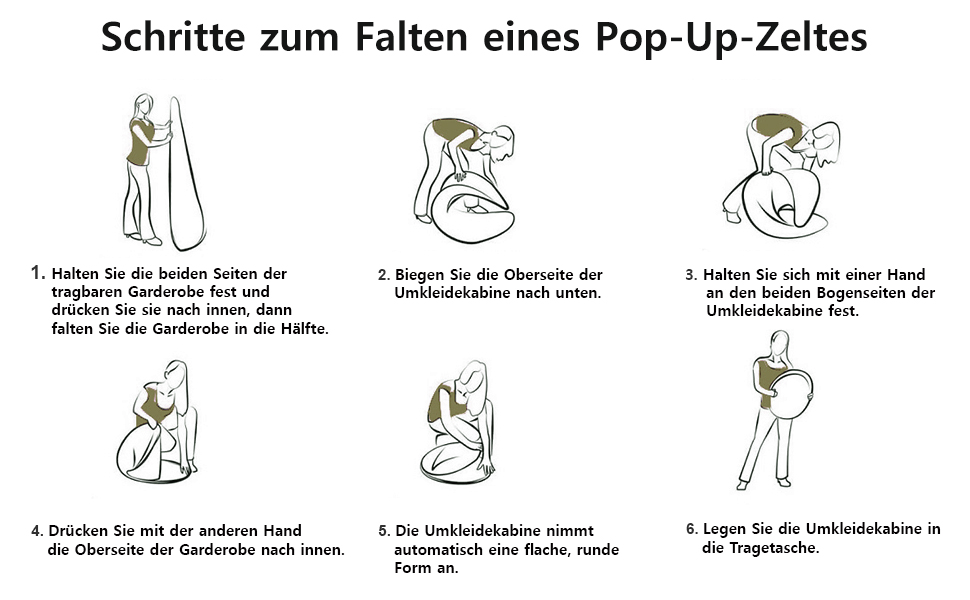 Schritte zum Falten eines Pop-Up-Zeltes

1. Halten Sie die beiden Seiten der tragbaren Garderobe fest und drücken Sie sie nach innen, dann falten Sie die Garderobe in die Hälfte.

2. Biegen Sie die Oberseite der Umkleidekabine nach unten.

3. Halten Sie sich mit einer Hand an den beiden Bogenseiten der Umkleidekabine fest.

4. Drücken Sie mit der anderen Hand die Oberseite der Garderobe nach innen.

5. Die Umkleidekabine nimmt automatisch eine flache, runde Form an.

6. Legen Sie die Umkleidekabine in die Tragetasche.