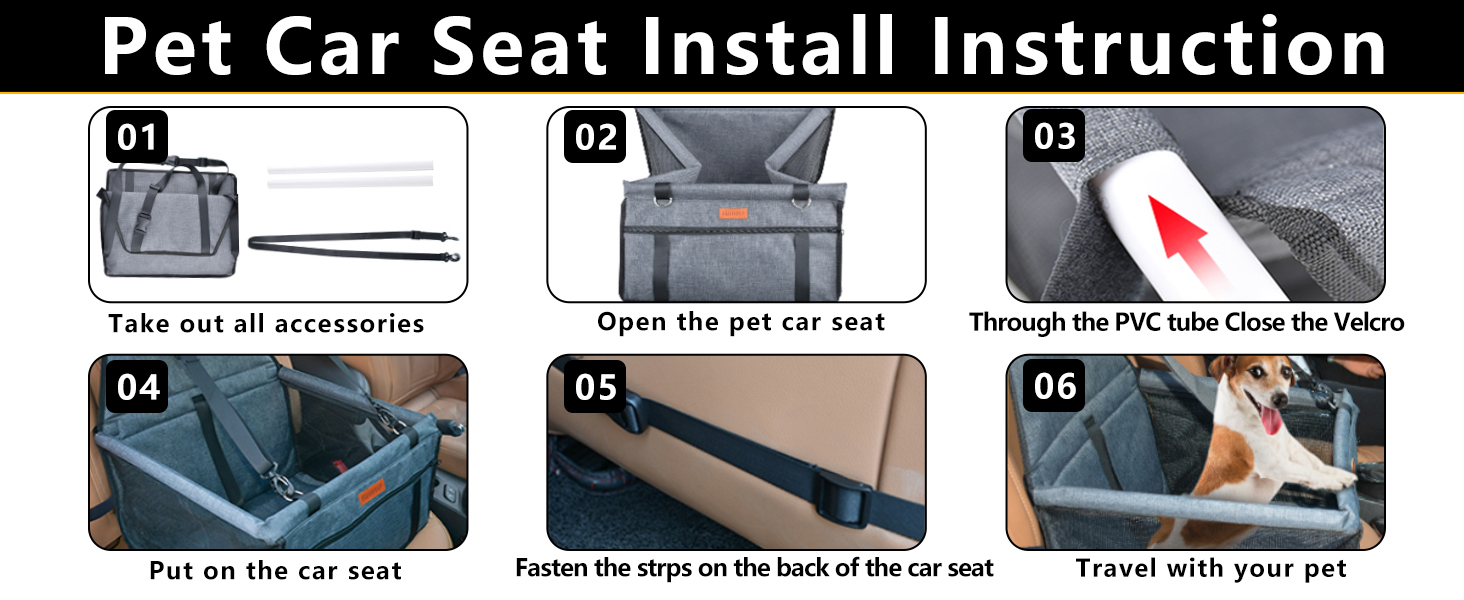 Pet Car Seat Install Instruction

01

Take out all accessories

02

Open the pet car seat

03

Through the PVC tube Close the Velcro

04

Put on the car seat

05

Fasten the strps on the back of the car seat

06

Travel with your pet