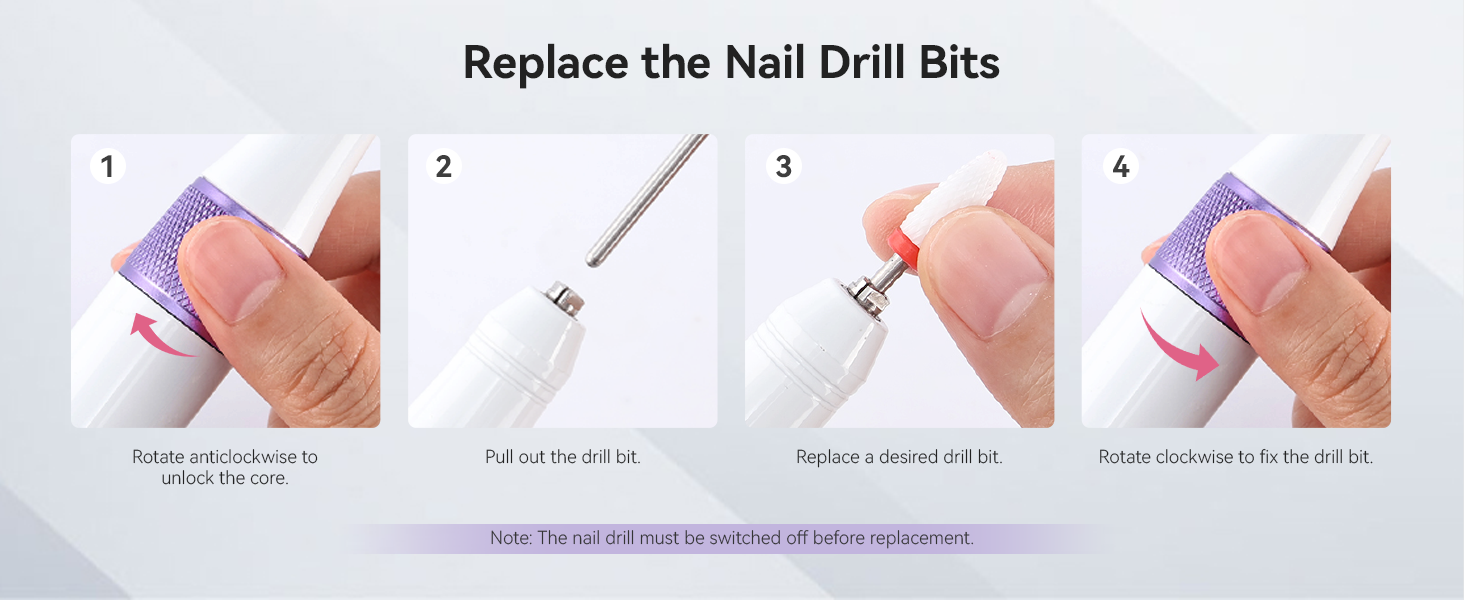 Replace the Nail Drill Bits

1

Rotate anticlockwise to unlock the core.

2

Pull out the drill bit.

3

Replace a desired drill bit.

4

Rotate clockwise to fix the drill bit.

Note: The nail drill must be switched off before replacement.