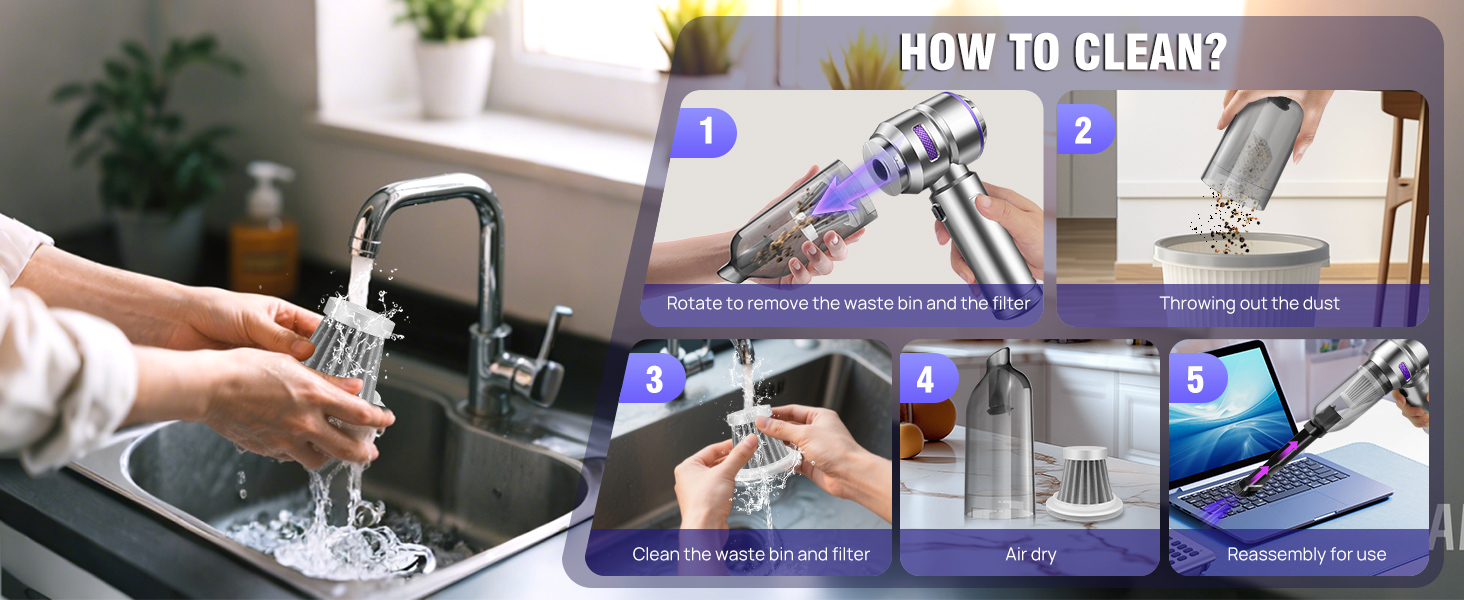 HOW TO CLEAN?

1
Rotate to remove the waste bin and the filter

2
Throwing out the dust

3
Clean the waste bin and filter

4
Air dry

5
Reassembly for use