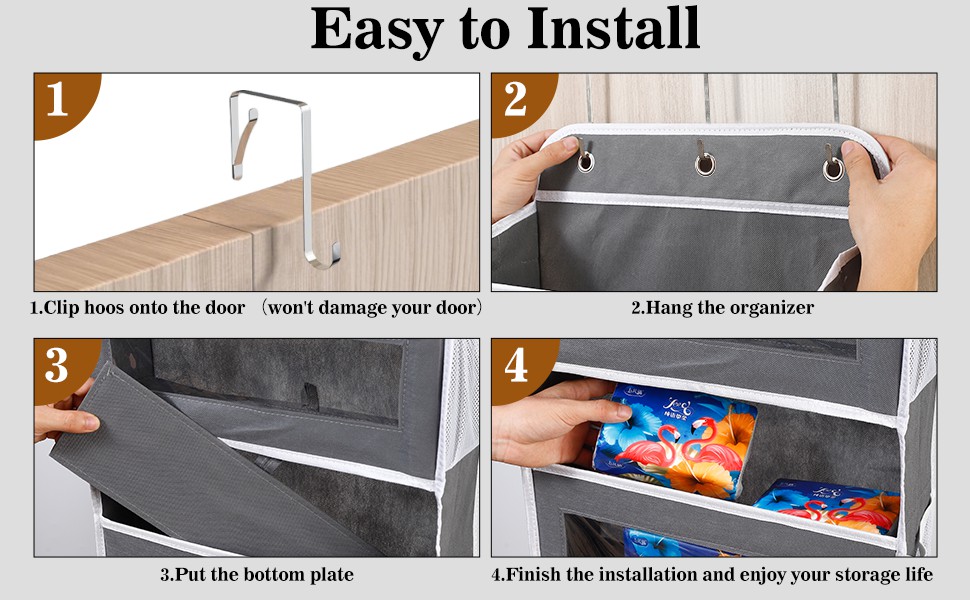 Easy to Install

1

1.Clip hoos onto the door （won't damage your door）

2

2.Hang the organizer

3

3.Put the bottom plate

4

4.Finish the installation and enjoy your storage life