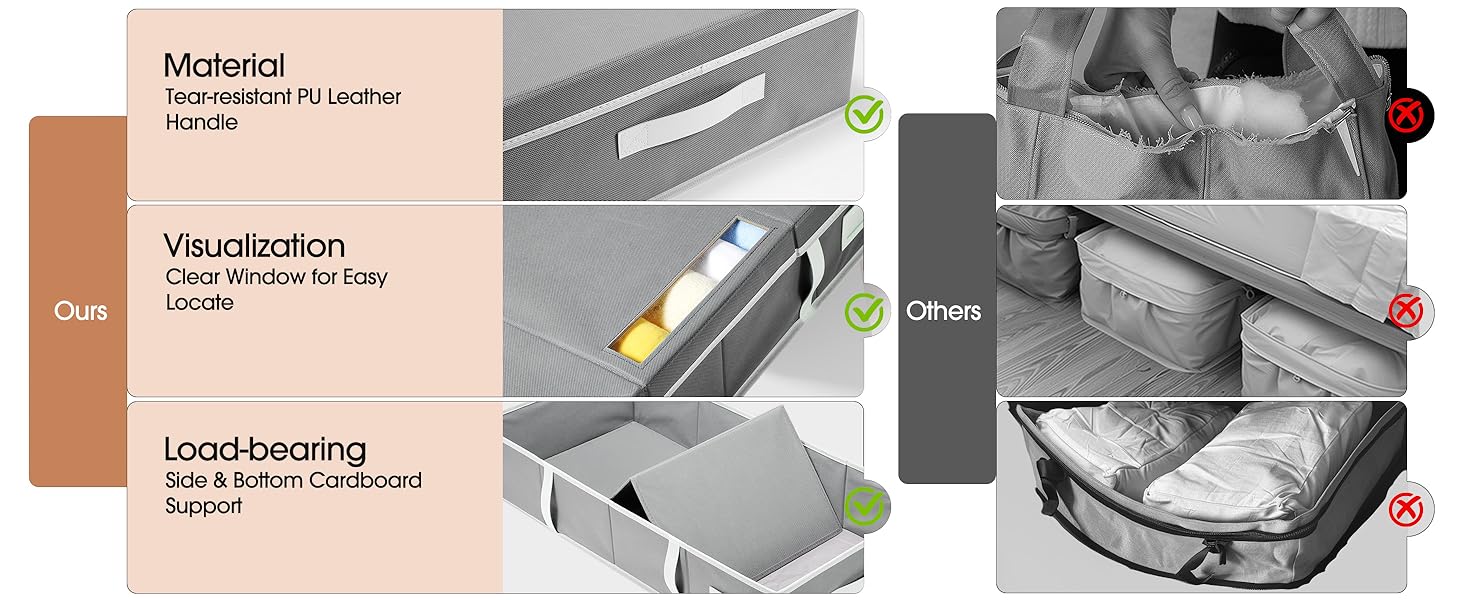 Ours

Material
Tear-resistant PU Leather Handle

Visualization
Clear Window for Easy Locate

Load-bearing
Side & Bottom Cardboard Support

Others