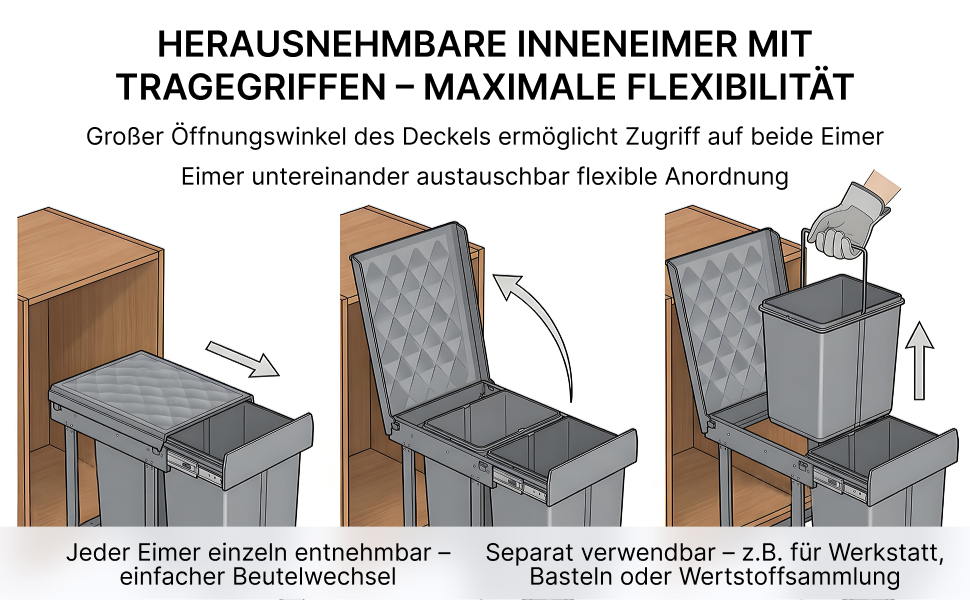 HERAUSNEHMBARE INNENEIMER MIT TRAGEGRIFFEN – MAXIMALE FLEXIBILITÄT

Großer Öffnungswinkel des Deckels ermöglicht Zugriff auf beide Eimer

Eimer untereinander austauschbar flexible Anordnung

Jeder Eimer einzeln entnehmbar – einfacher Beutelwechsel

Separat verwendbar – z.B. für Werkstatt, Basteln oder Wertstoffsammlung