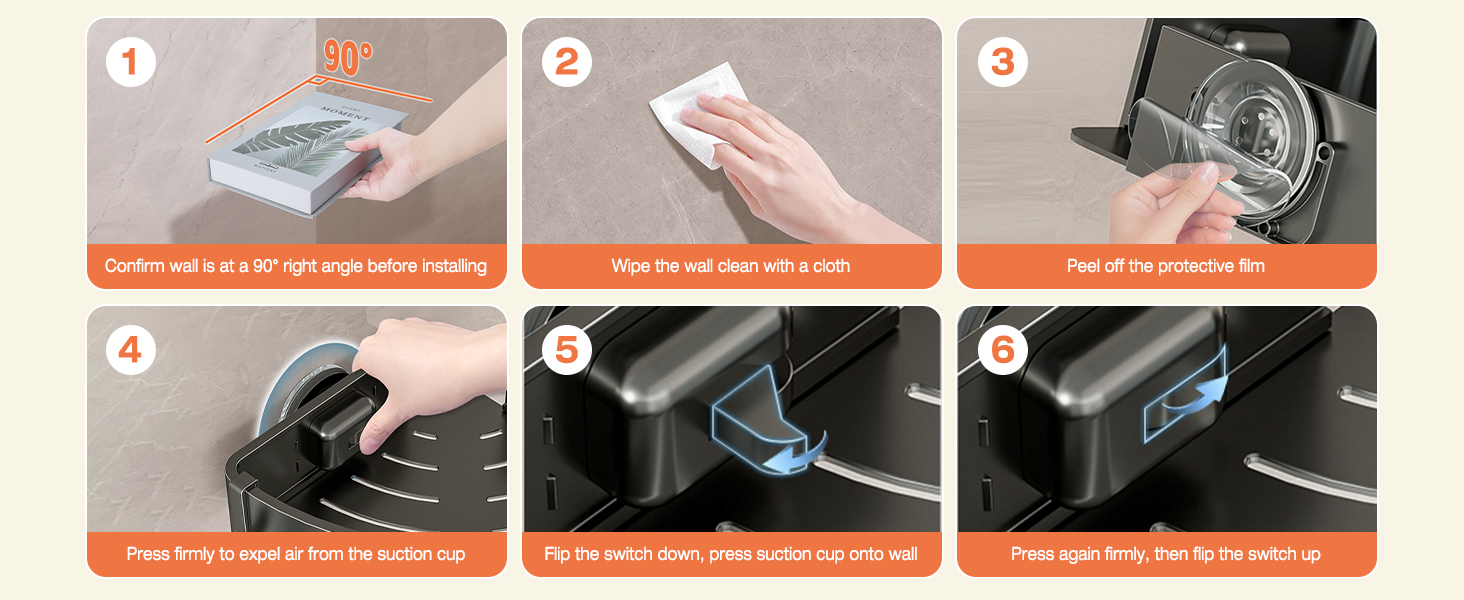 1

90°

MOMENT

Confirm wall is at a 90° right angle before installing

2

Wipe the wall clean with a cloth

3

Peel off the protective film

4

Press firmly to expel air from the suction cup

5

Flip the switch down, press suction cup onto wall

6

Press again firmly, then flip the switch up