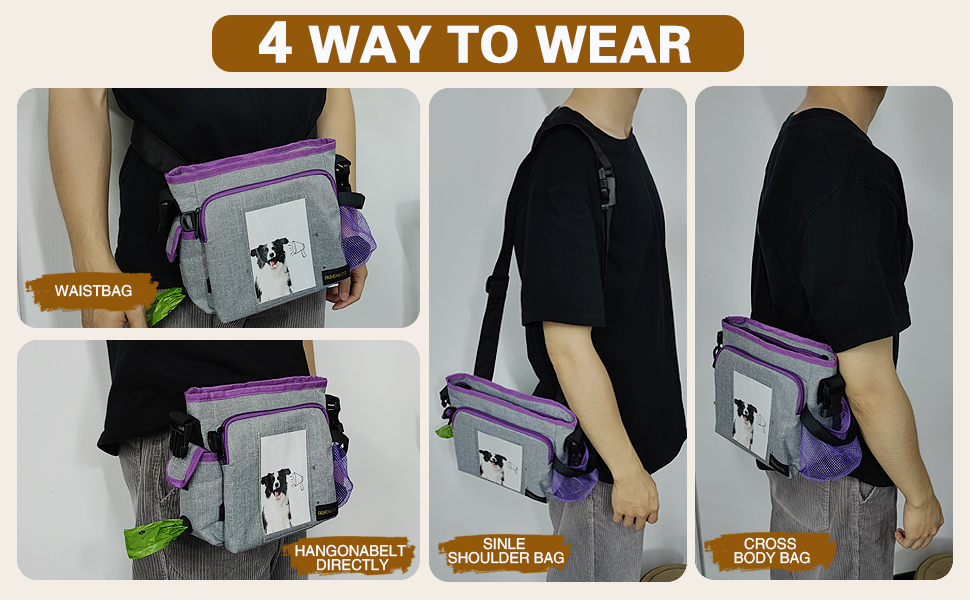 4 WAY TO WEAR

WAISTBAG

HANGONABELT DIRECTLY

SINLE SHOULDER BAG

CROSS BODY BAG