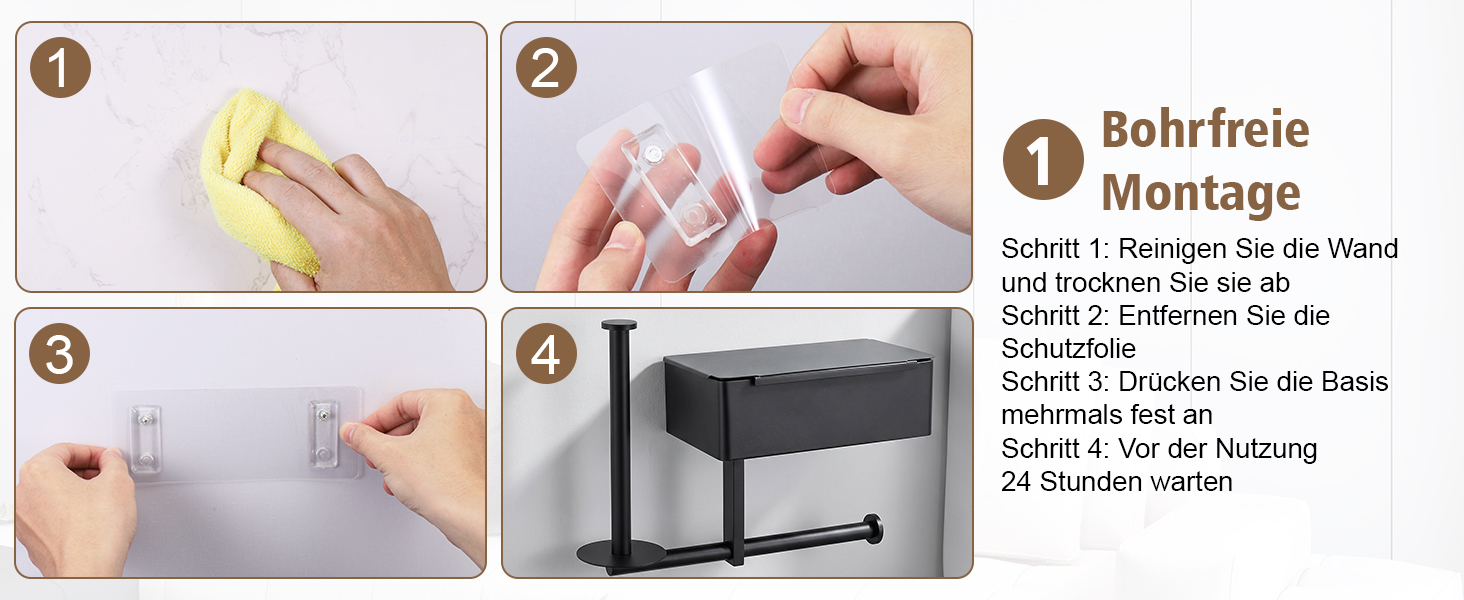 1

2

3

4

1 Bohrfreie Montage

Schritt 1: Reinigen Sie die Wand und trocknen Sie sie ab
Schritt 2: Entfernen Sie die Schutzfolie
Schritt 3: Drücken Sie die Basis mehrmals fest an
Schritt 4: Vor der Nutzung 24 Stunden warten