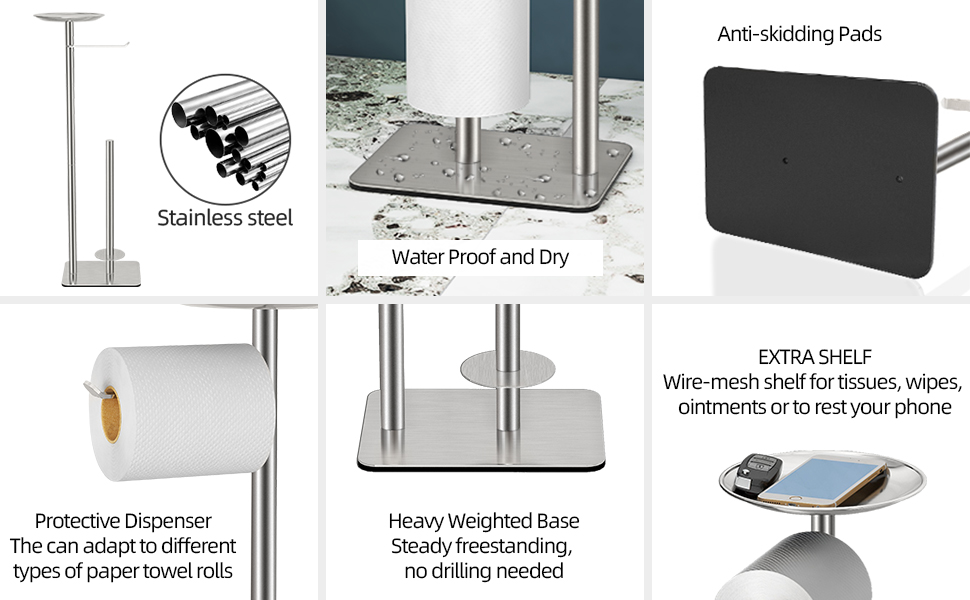 Stainless steel

Water Proof and Dry

Anti-skidding Pads

Protective Dispenser
The can adapt to different types of paper towel rolls

Heavy Weighted Base
Steady freestanding, no drilling needed

EXTRA SHELF
Wire-mesh shelf for tissues, wipes, ointments or to rest your phone