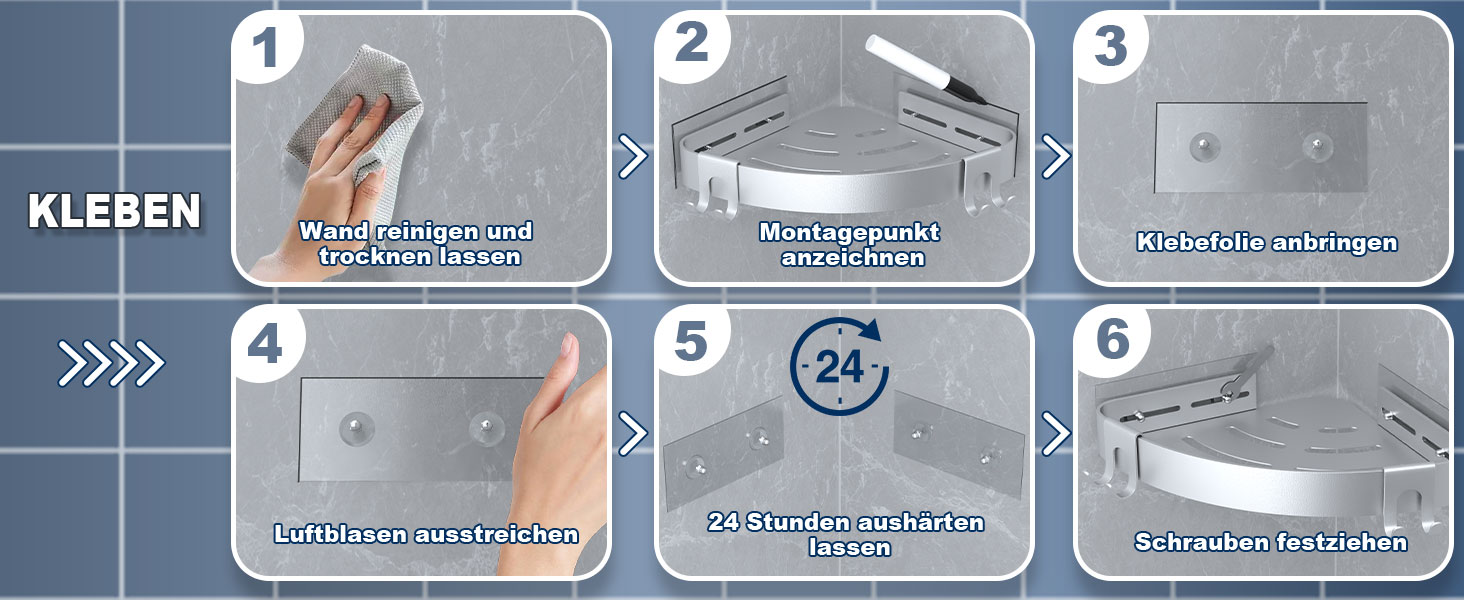 KLEBEN

1
Wand reinigen und trocknen lassen

2
Montagepunkt anzeichnen

3
Klebefolie anbringen

4
Luftblasen ausstreichen

5
24
24 Stunden aushärten lassen

6
Schrauben festziehen