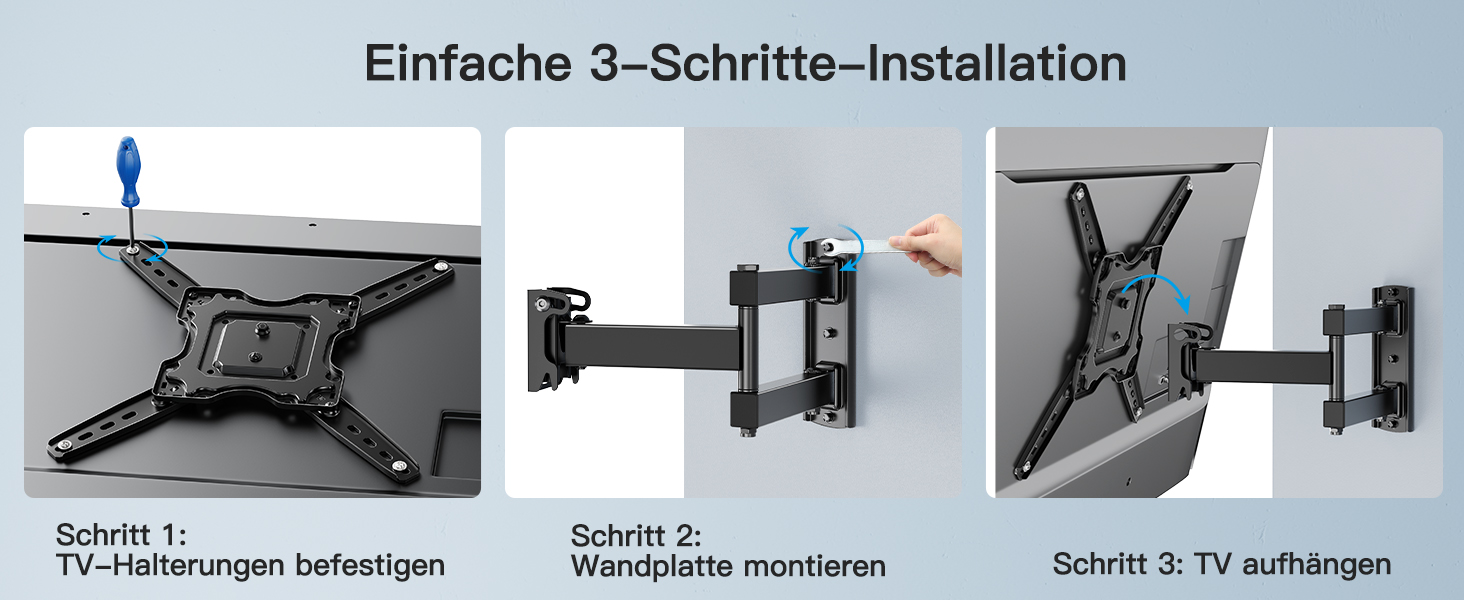 Einfache 3–Schritte–Installation

Schritt 1:
TV–Halterungen befestigen

Schritt 2:
Wandplatte montieren

Schritt 3: TV aufhängen