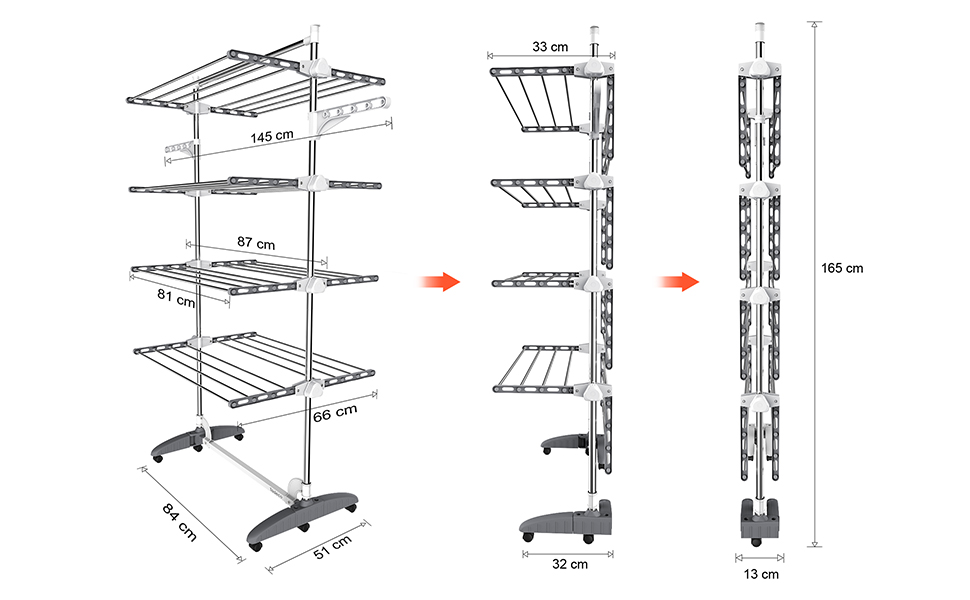 145 cm
87 cm
81 cm
66 cm
84 cm
51 cm
33 cm
32 cm
165 cm
13 cm