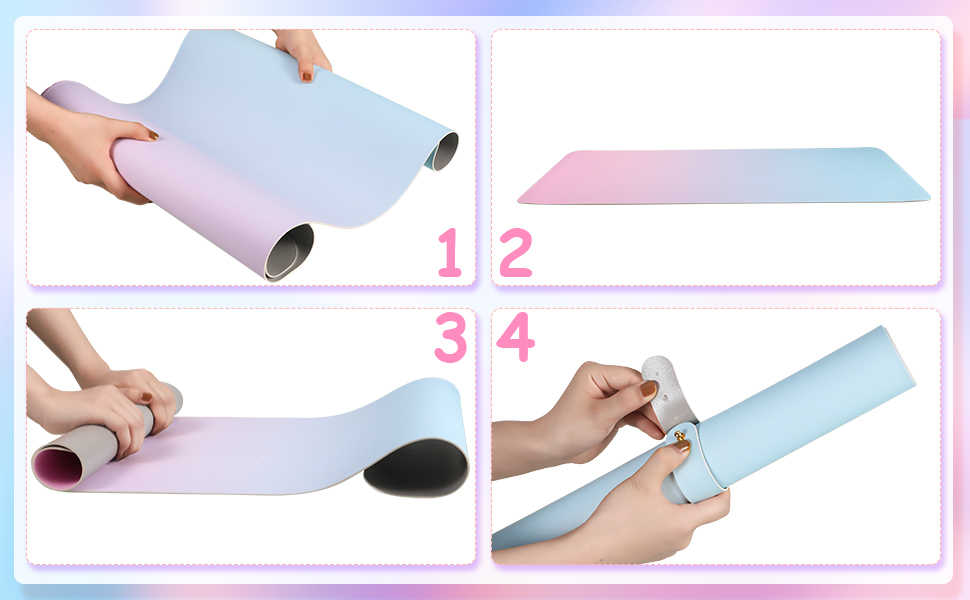 1
2
3
4