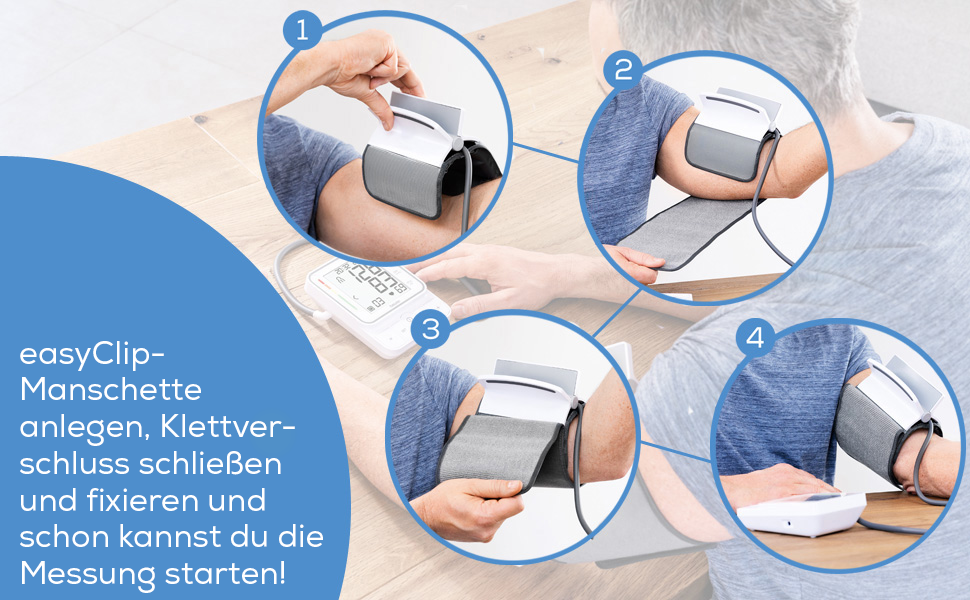 1

2

3

4

easyClip-Manschette anlegen, Klettverschluss schließen und fixieren und schon kannst du die Messung starten!