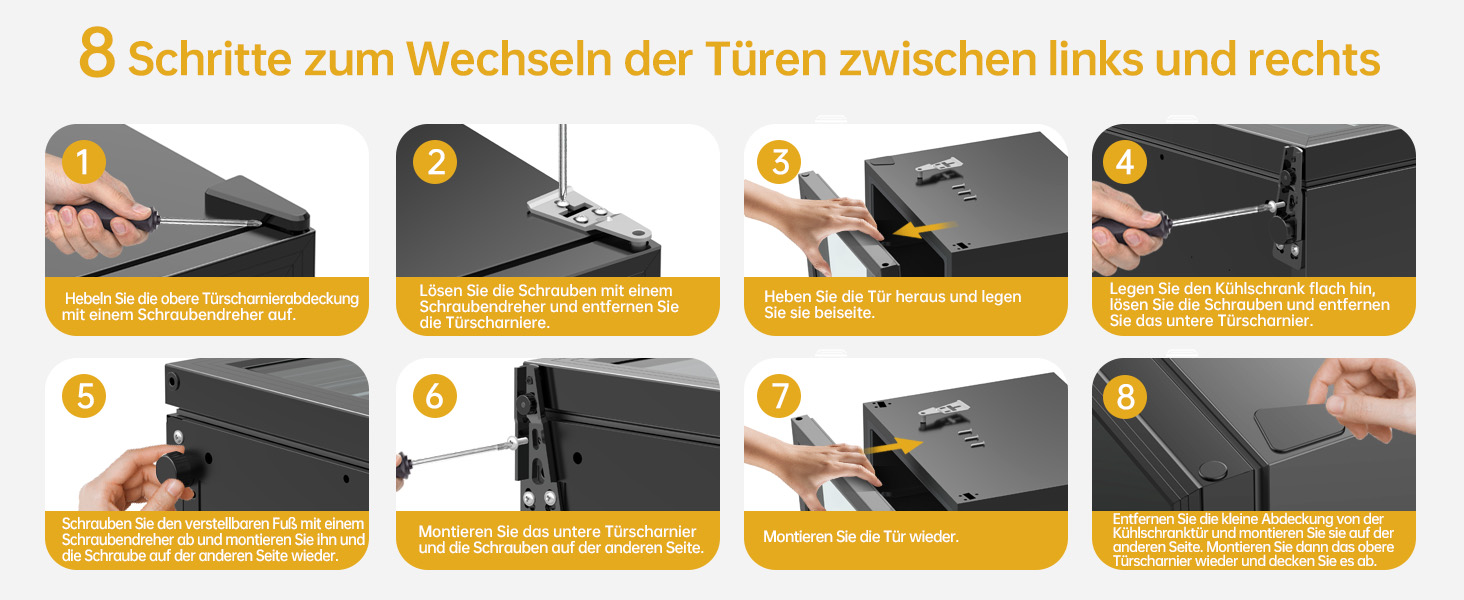 8 Schritte zum Wechseln der Türen zwischen links und rechts

1

Hebeln Sie die obere Türscharnierabdeckung mit einem Schraubendreher auf.

2

Lösen Sie die Schrauben mit einem Schraubendreher und entfernen Sie die Türscharniere.

3

Heben Sie die Tür heraus und legen Sie sie beiseite.

4

Legen Sie den Kühlschrank flach hin, lösen Sie die Schrauben und entfernen Sie das untere Türscharnier.

5

Schrauben Sie den verstellbaren Fuß mit einem Schraubendreher ab und montieren Sie ihn und die Schraube auf der anderen Seite wieder.

6

Montieren Sie das untere Türscharnier und die Schrauben auf der anderen Seite.

7

Montieren Sie die Tür wieder.

8

Entfernen Sie die kleine Abdeckung von der Kühlschranktür und montieren Sie sie auf der anderen Seite. Montieren Sie dann das obere Türscharnier wieder und decken Sie es ab.