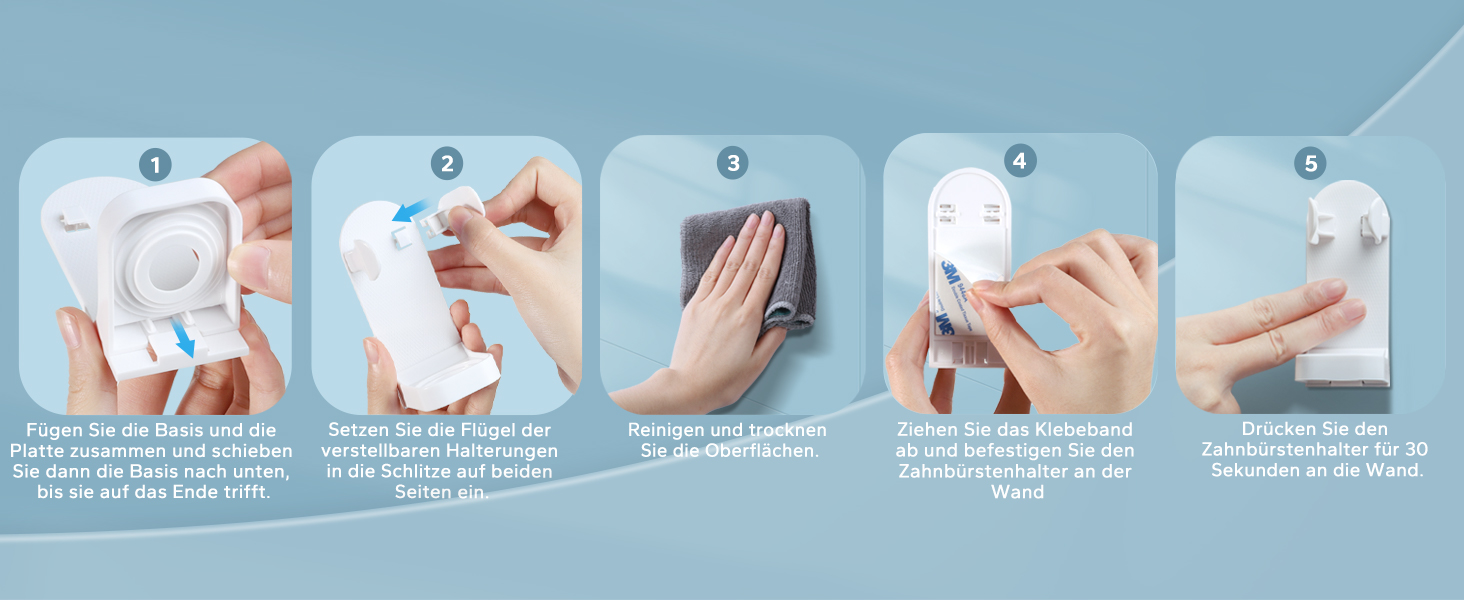 1

Fügen Sie die Basis und die Platte zusammen und schieben Sie dann die Basis nach unten, bis sie auf das Ende trifft.

2

Setzen Sie die Flügel der verstellbaren Halterungen in die Schlitze auf beiden Seiten ein.

3

Reinigen und trocknen Sie die Oberflächen.

4

3M

Ziehen Sie das Klebeband ab und befestigen Sie den Zahnbürstenhalter an der Wand

5

Drücken Sie den Zahnbürstenhalter für 30 Sekunden an die Wand.