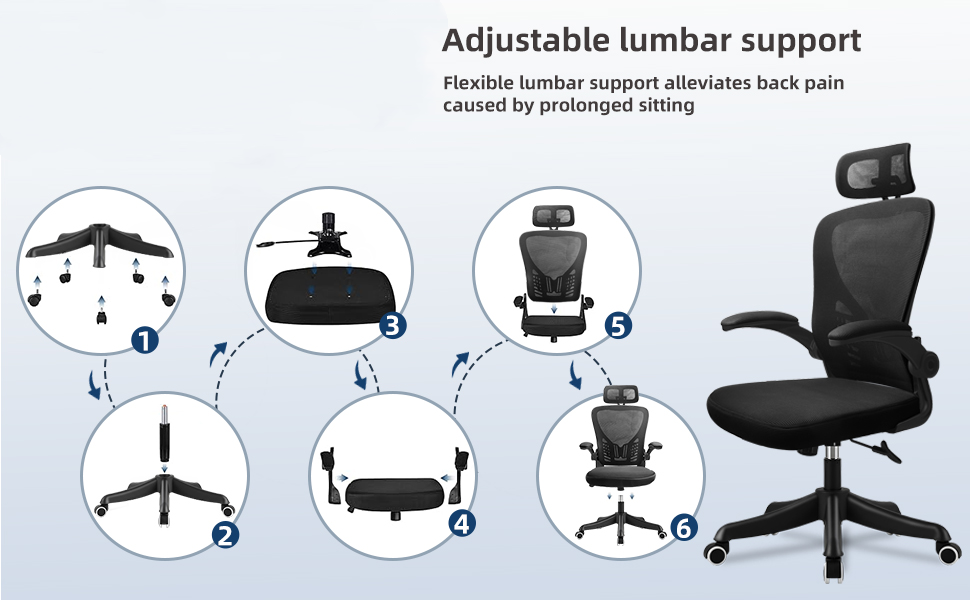 Adjustable lumbar support

Flexible lumbar support alleviates back pain caused by prolonged sitting

1

2

3

4

5

6