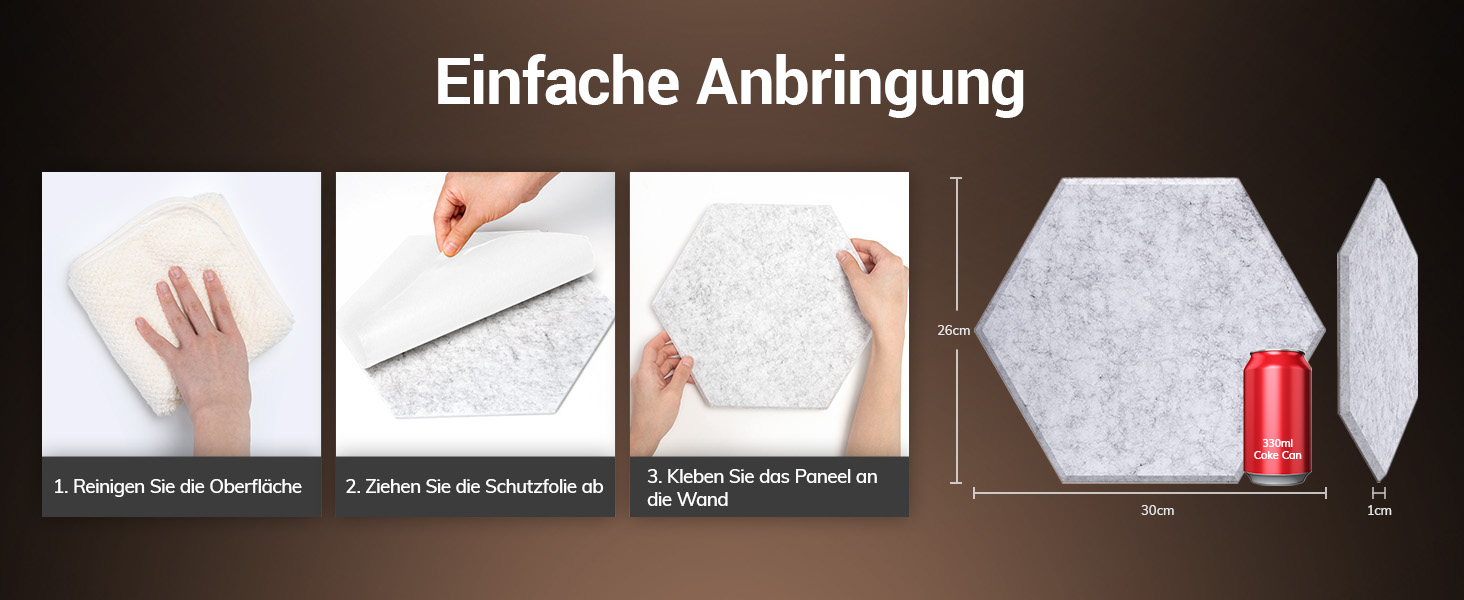 Einfache Anbringung

1. Reinigen Sie die Oberfläche

2. Ziehen Sie die Schutzfolie ab

3. Kleben Sie das Paneel an die Wand

26cm

330ml
Coke Can

30cm

1cm