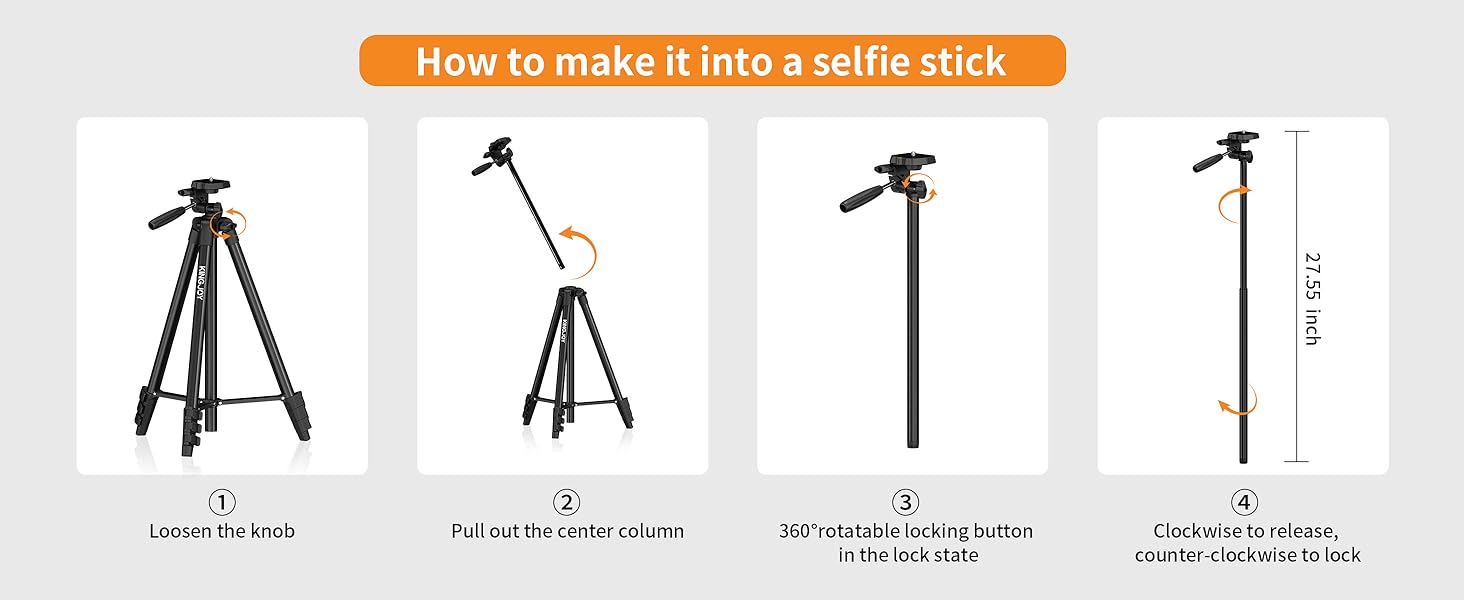 How to make it into a selfie stick

KINGJOY

① Loosen the knob

KINGJOY

② Pull out the center column

③ 360°rotatable locking button in the lock state

27.55 inch

④ Clockwise to release, counter-clockwise to lock