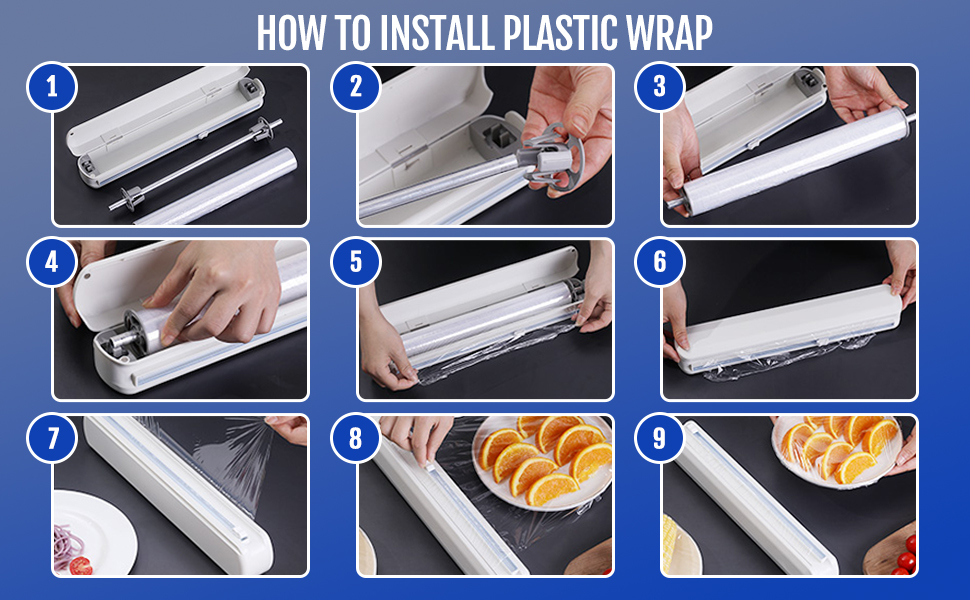 HOW TO INSTALL PLASTIC WRAP

1

2

3

4

5

6

7

8

9