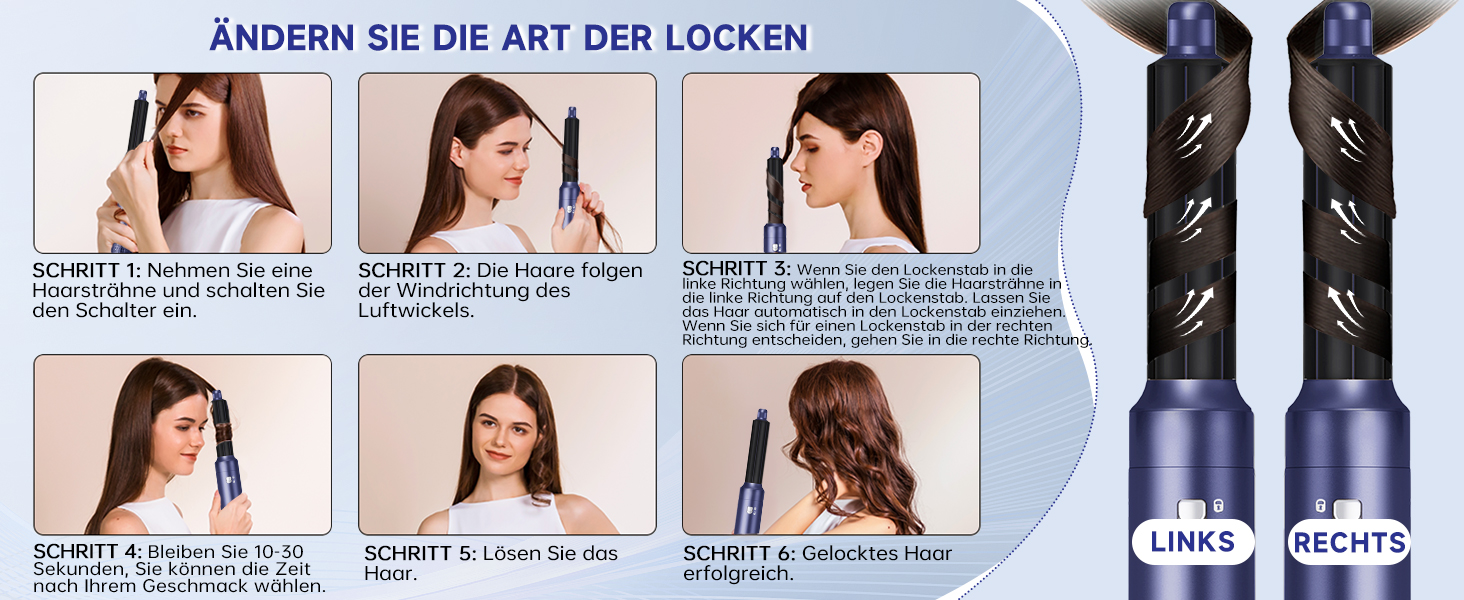 ÄNDERN SIE DIE ART DER LOCKEN

SCHRITT 1: Nehmen Sie eine Haarsträhne und schalten Sie den Schalter ein.

SCHRITT 2: Die Haare folgen der Windrichtung des Luftwickels.

SCHRITT 3: Wenn Sie den Lockenstab in die linke Richtung wählen, legen Sie die Haarsträhne in die linke Richtung auf den Lockenstab. Lassen Sie das Haar automatisch in den Lockenstab einziehen. Wenn Sie sich für einen Lockenstab in der rechten Richtung entscheiden, gehen Sie in die rechte Richtung.

SCHRITT 4: Bleiben Sie 10-30 Sekunden, Sie können die Zeit nach Ihrem Geschmack wählen.

SCHRITT 5: Lösen Sie das Haar.

SCHRITT 6: Gelocktes Haar erfolgreich.

LINKS

RECHTS