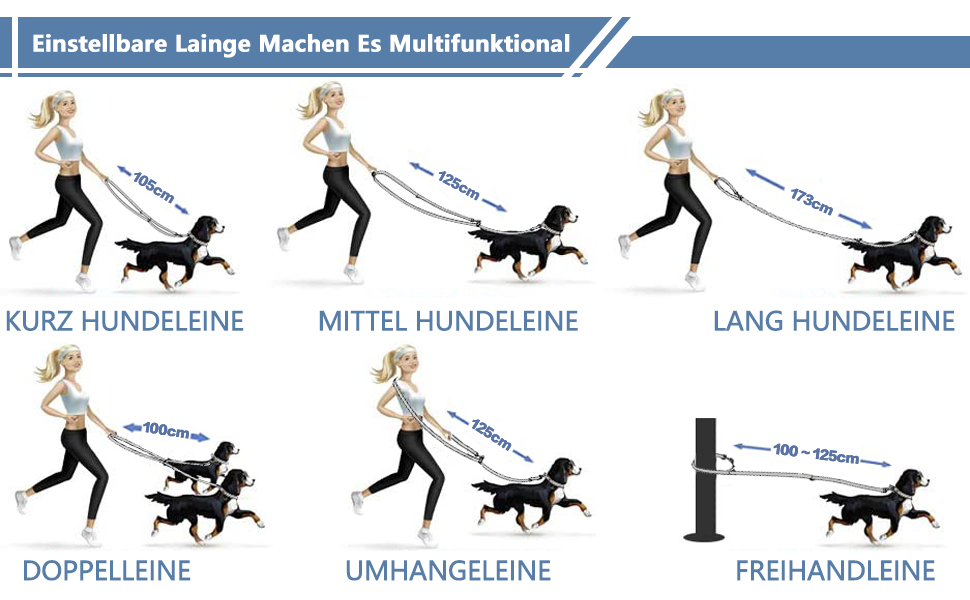 Einstellbare Lainge Machen Es Multifunktional

105cm

KURZ HUNDELEINE

125cm

MITTEL HUNDELEINE

173cm

LANG HUNDELEINE

100cm

DOPPELLEINE

125cm

UMHANGELEINE

100 ~ 125cm

FREIHANDLEINE