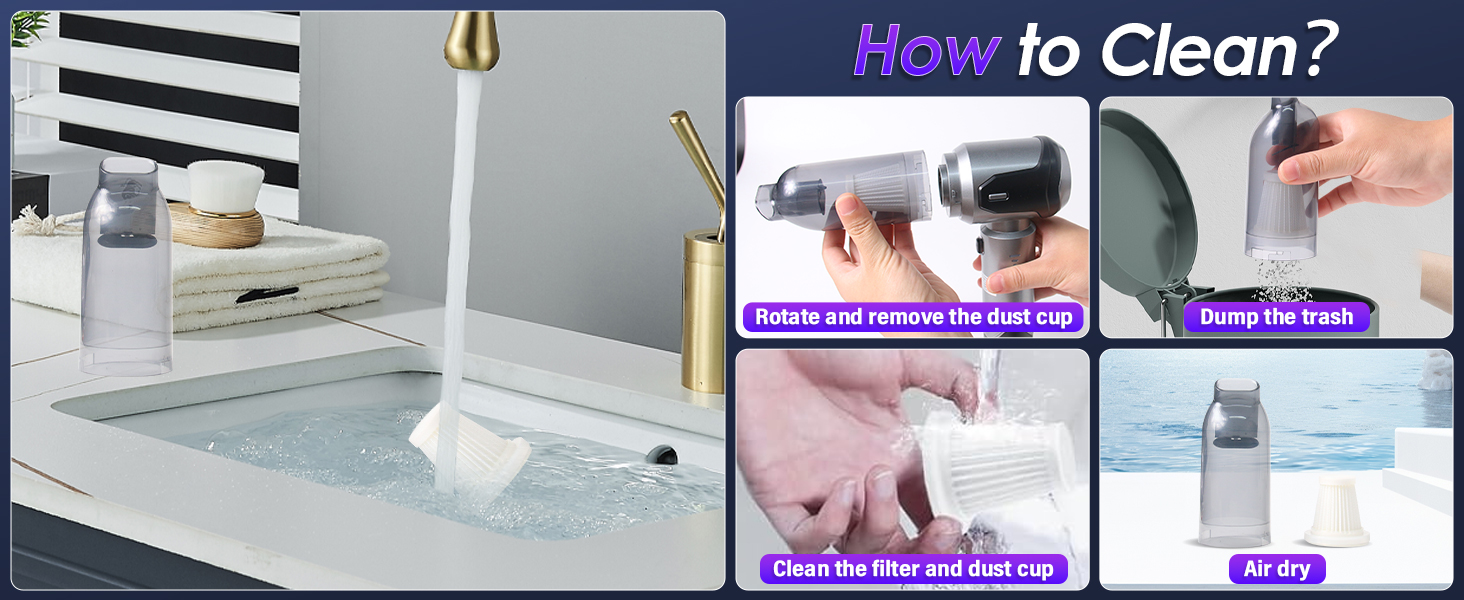 How to Clean?

Rotate and remove the dust cup

Dump the trash

Clean the filter and dust cup

Air dry