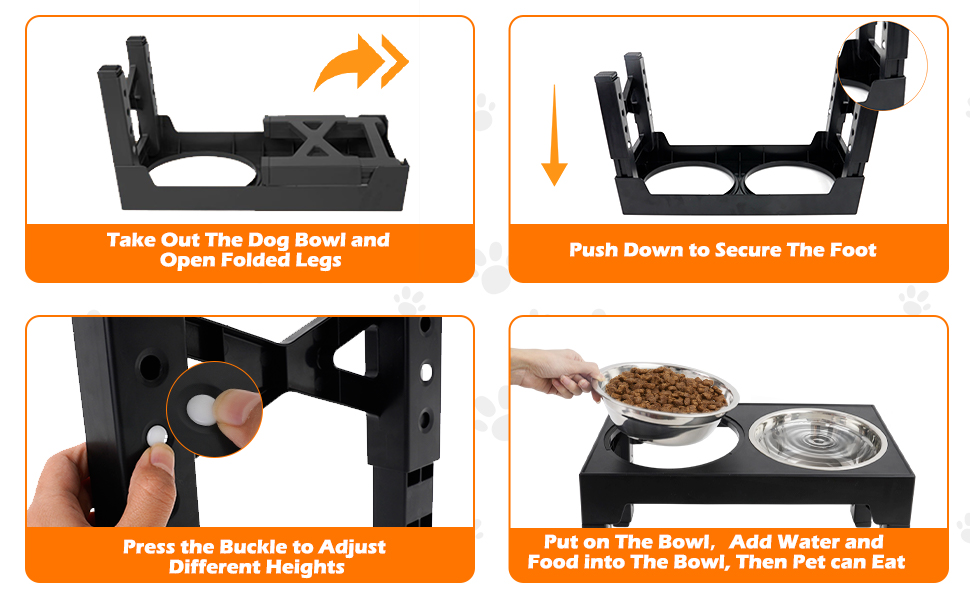 Take Out The Dog Bowl and Open Folded Legs

Push Down to Secure The Foot

Press the Buckle to Adjust Different Heights

Put on The Bowl, Add Water and Food into The Bowl, Then Pet can Eat