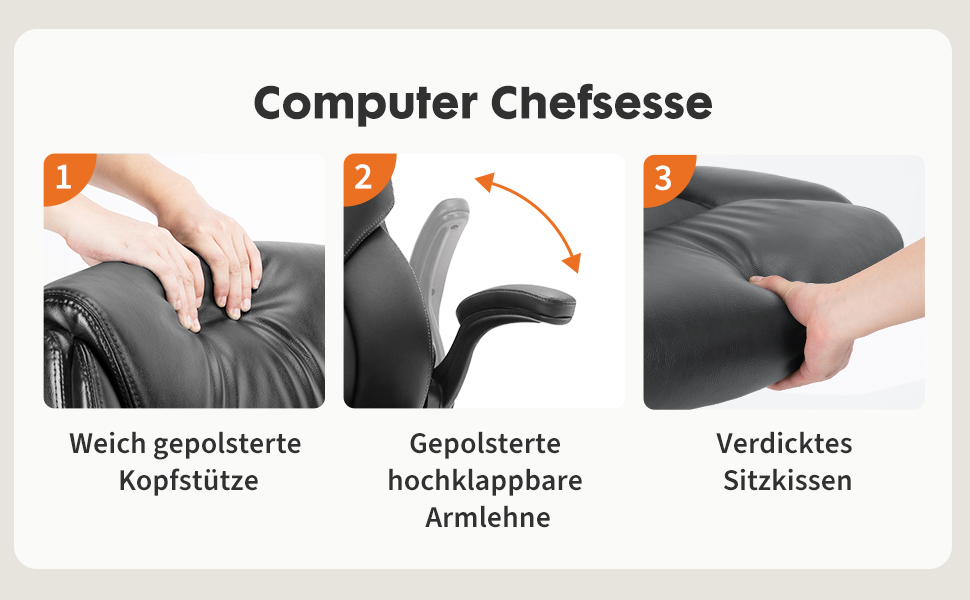 Computer Chefsesse

1

Weich gepolsterte Kopfstütze

2

Gepolsterte hochklappbare Armlehne

3

Verdicktes Sitzkissen