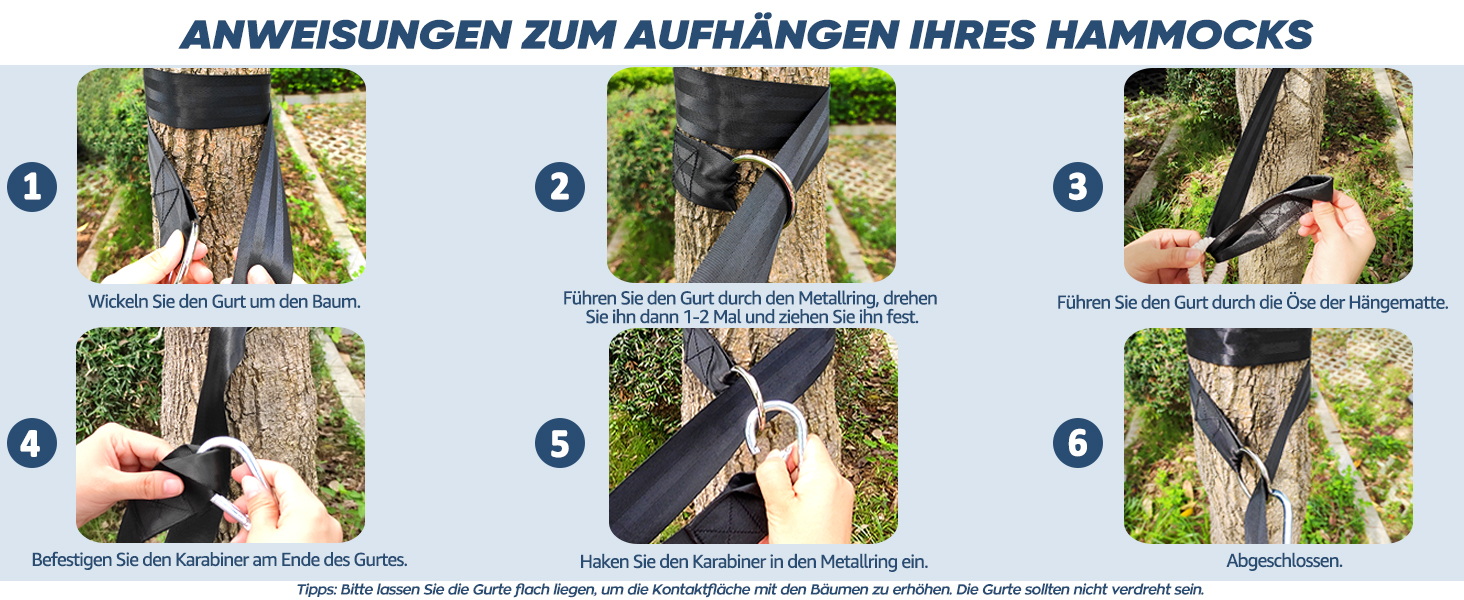 ANWEISUNGEN ZUM AUFHÄNGEN IHRES HAMMOCKS

1

Wickeln Sie den Gurt um den Baum.

2

Führen Sie den Gurt durch den Metallring, drehen Sie ihn dann 1-2 Mal und ziehen Sie ihn fest.

3

Führen Sie den Gurt durch die Öse der Hängematte.

4

Befestigen Sie den Karabiner am Ende des Gurtes.

5

Haken Sie den Karabiner in den Metallring ein.

6

Abgeschlossen.

Tipps: Bitte lassen Sie die Gurte flach liegen, um die Kontaktfläche mit den Bäumen zu erhöhen. Die Gurte sollten nicht verdreht sein.