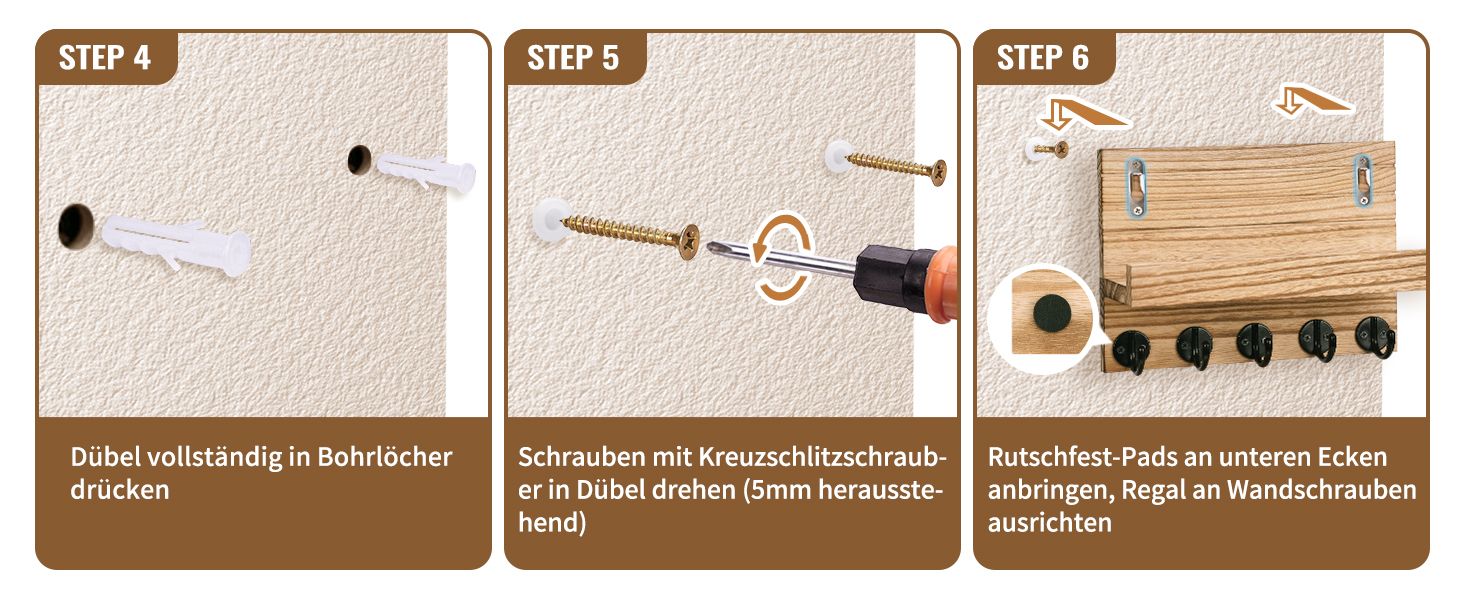 STEP 4

Dübel vollständig in Bohrlöcher drücken

STEP 5

Schrauben mit Kreuzschlitzschrauber in Dübel drehen (5mm herausstehend)

STEP 6

Rutschfest-Pads an unteren Ecken anbringen, Regal an Wandschrauben ausrichten