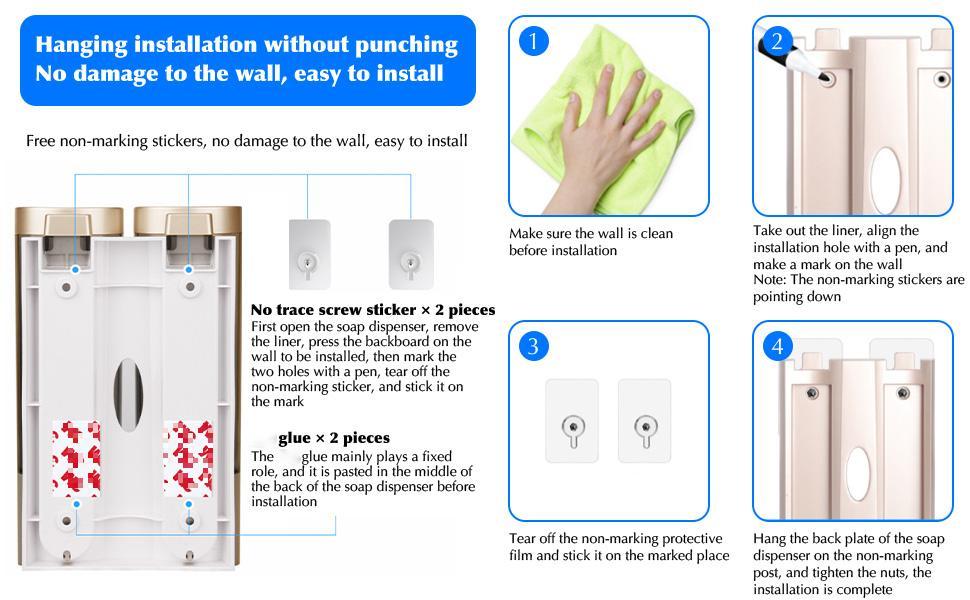 Hanging installation without punching
No damage to the wall, easy to install

Free non-marking stickers, no damage to the wall, easy to install

No trace screw sticker × 2 pieces
First open the soap dispenser, remove the liner, press the backboard on the wall to be installed, then mark the two holes with a pen, tear off the non-marking sticker, and stick it on the mark

glue × 2 pieces
The glue mainly plays a fixed role, and it is pasted in the middle of the back of the soap dispenser before installation

1
Make sure the wall is clean before installation

2
Take out the liner, align the installation hole with a pen, and make a mark on the wall
Note: The non-marking stickers are pointing down

3
Tear off the non-marking protective film and stick it on the marked place

4
Hang the back plate of the soap dispenser on the non-marking post, and tighten the nuts, the installation is complete