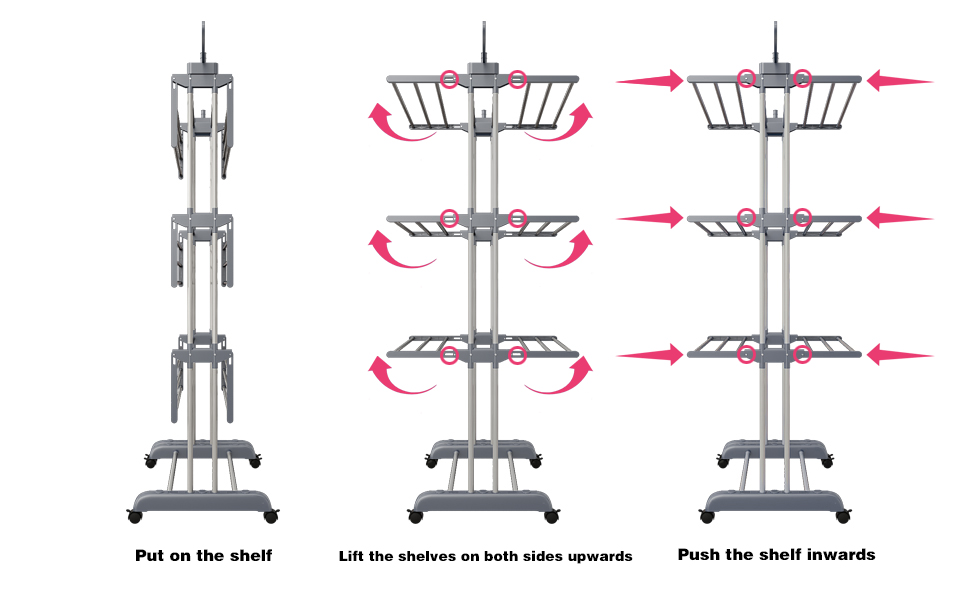 Put on the shelf

Lift the shelves on both sides upwards

Push the shelf inwards