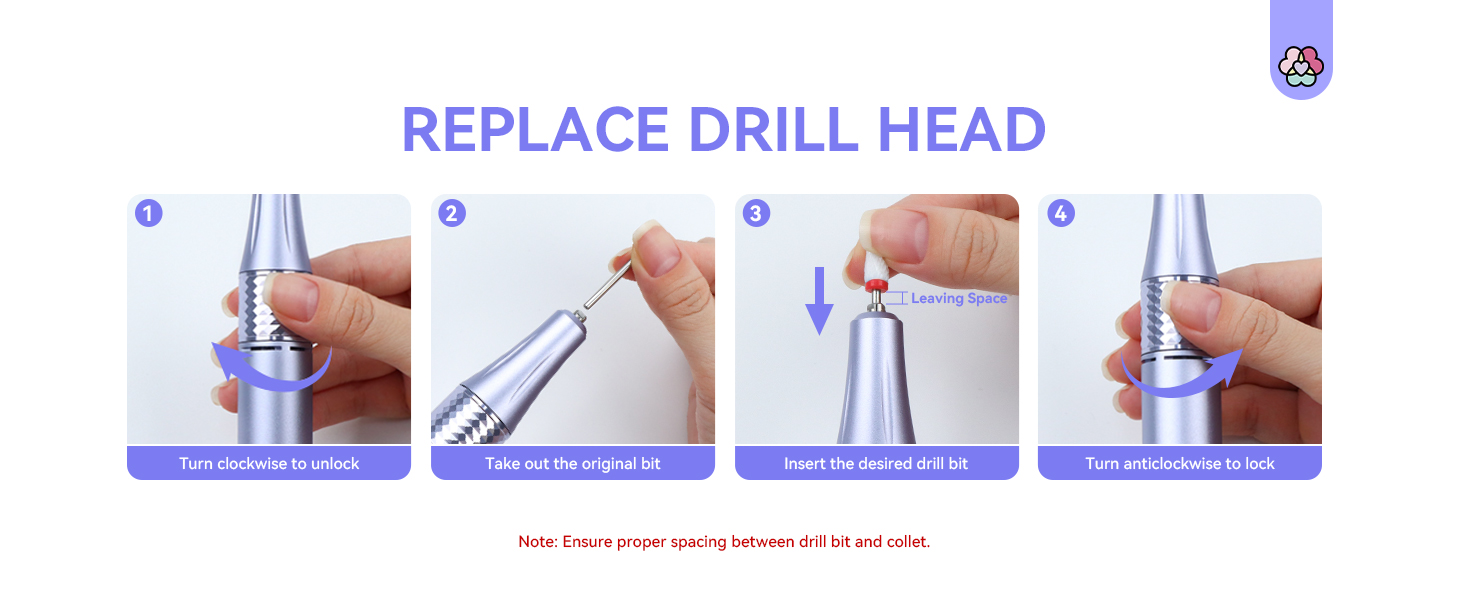 REPLACE DRILL HEAD

1
Turn clockwise to unlock

2
Take out the original bit

3
Leaving Space
Insert the desired drill bit

4
Turn anticlockwise to lock

Note: Ensure proper spacing between drill bit and collet.