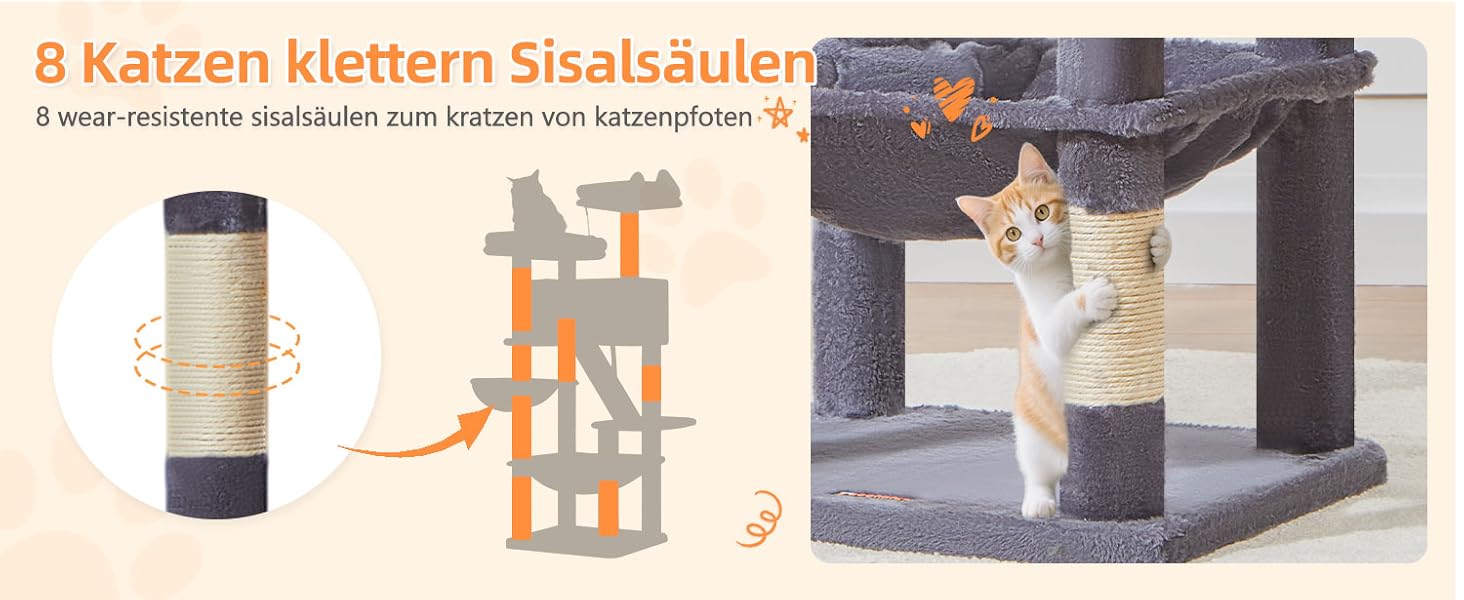 8 Katzen klettern Sisalsäulen

8 wear-resistente sisalsäulen zum kratzen von katzenpfoten