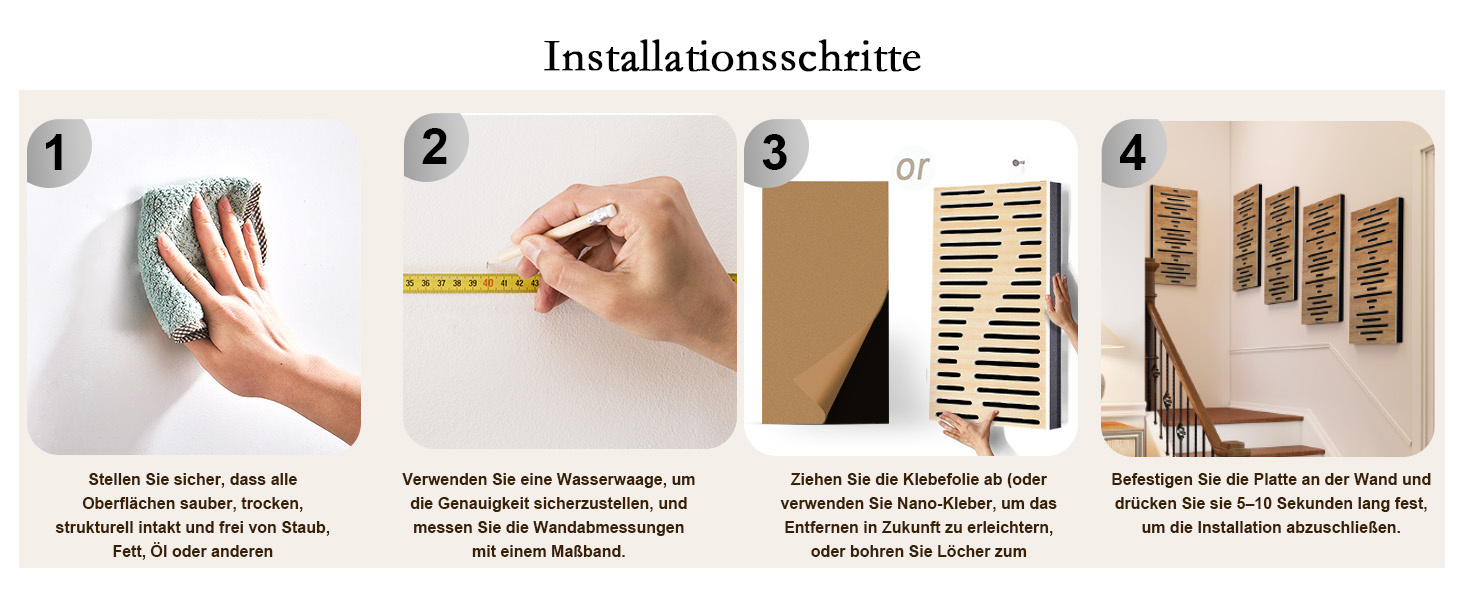 Installationsschritte

1

Stellen Sie sicher, dass alle Oberflächen sauber, trocken, strukturell intakt und frei von Staub, Fett, Öl oder anderen

2

35 36 37 38 39 40 41 42 43

Verwenden Sie eine Wasserwaage, um die Genauigkeit sicherzustellen, und messen Sie die Wandabmessungen mit einem Maßband.

3

or

Ziehen Sie die Klebefolie ab (oder verwenden Sie Nano-Kleber, um das Entfernen in Zukunft zu erleichtern, oder bohren Sie Löcher zum

4

Befestigen Sie die Platte an der Wand und drücken Sie sie 5–10 Sekunden lang fest, um die Installation abzuschließen.