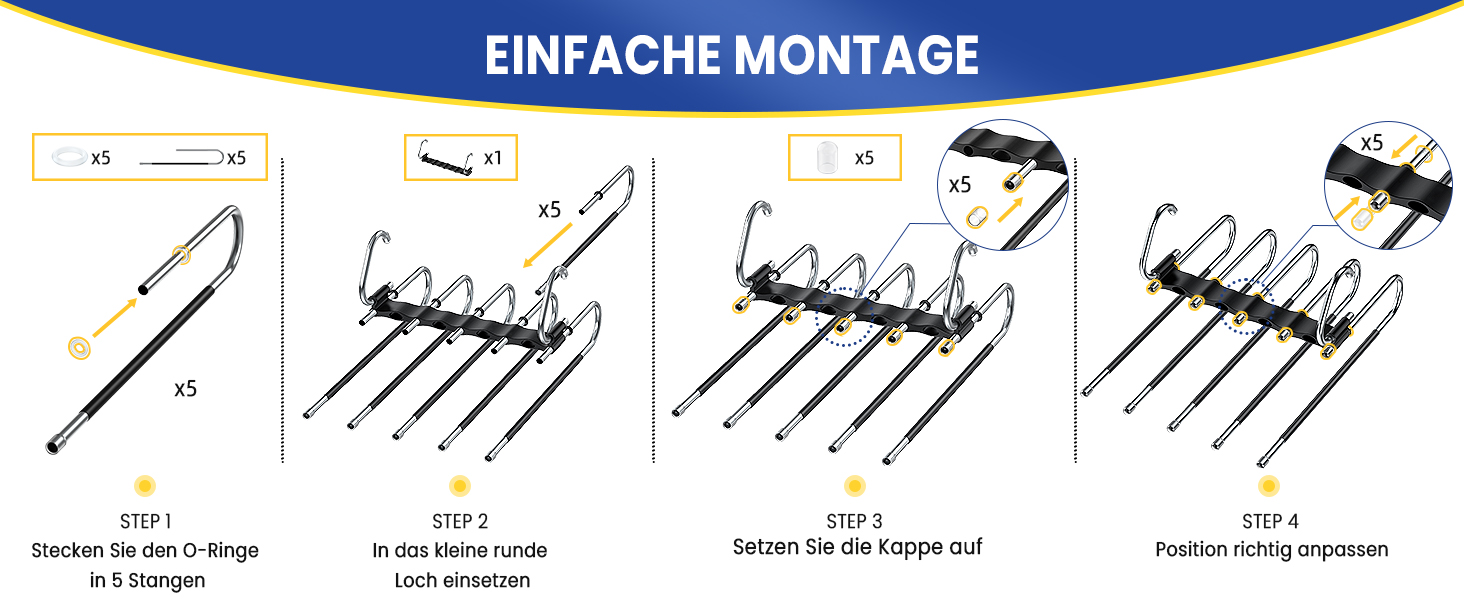 EINFACHE MONTAGE

x5 x5

x5

STEP 1
Stecken Sie den O-Ringe in 5 Stangen

x1

x5

STEP 2
In das kleine runde Loch einsetzen

x5

x5

STEP 3
Setzen Sie die Kappe auf

x5

STEP 4
Position richtig anpassen