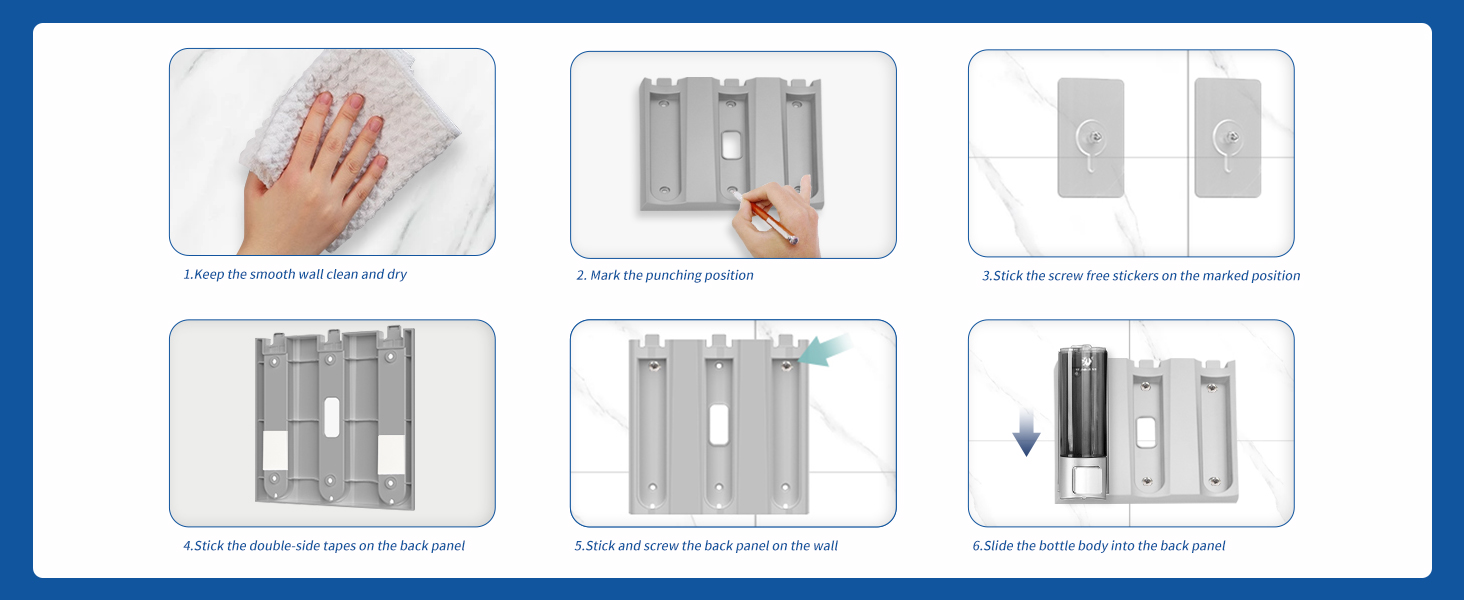 1.Keep the smooth wall clean and dry

2. Mark the punching position

3.Stick the screw free stickers on the marked position

4.Stick the double-side tapes on the back panel

5.Stick and screw the back panel on the wall

6.Slide the bottle body into the back panel