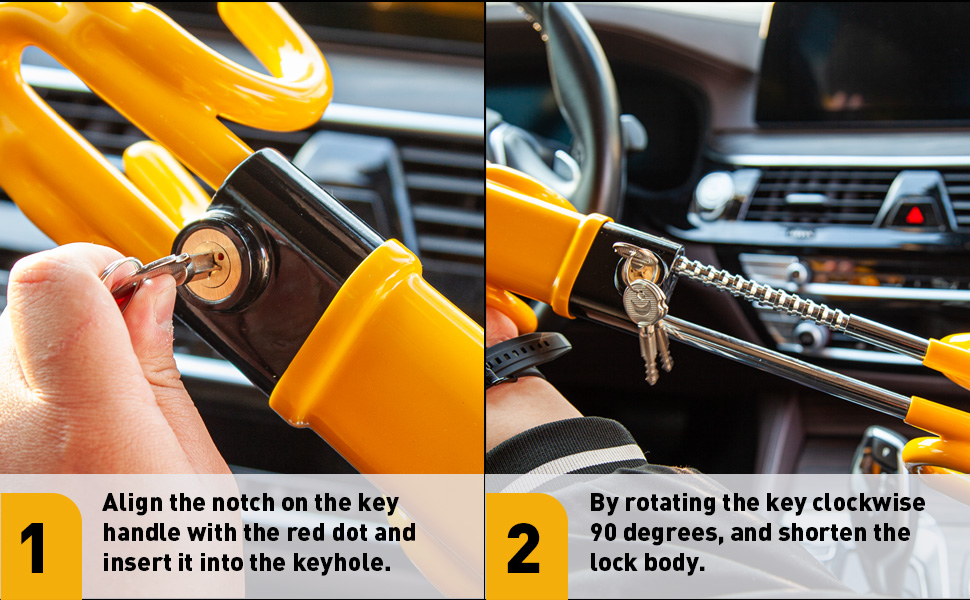 1

Align the notch on the key handle with the red dot and insert it into the keyhole.

2

By rotating the key clockwise 90 degrees, and shorten the lock body.