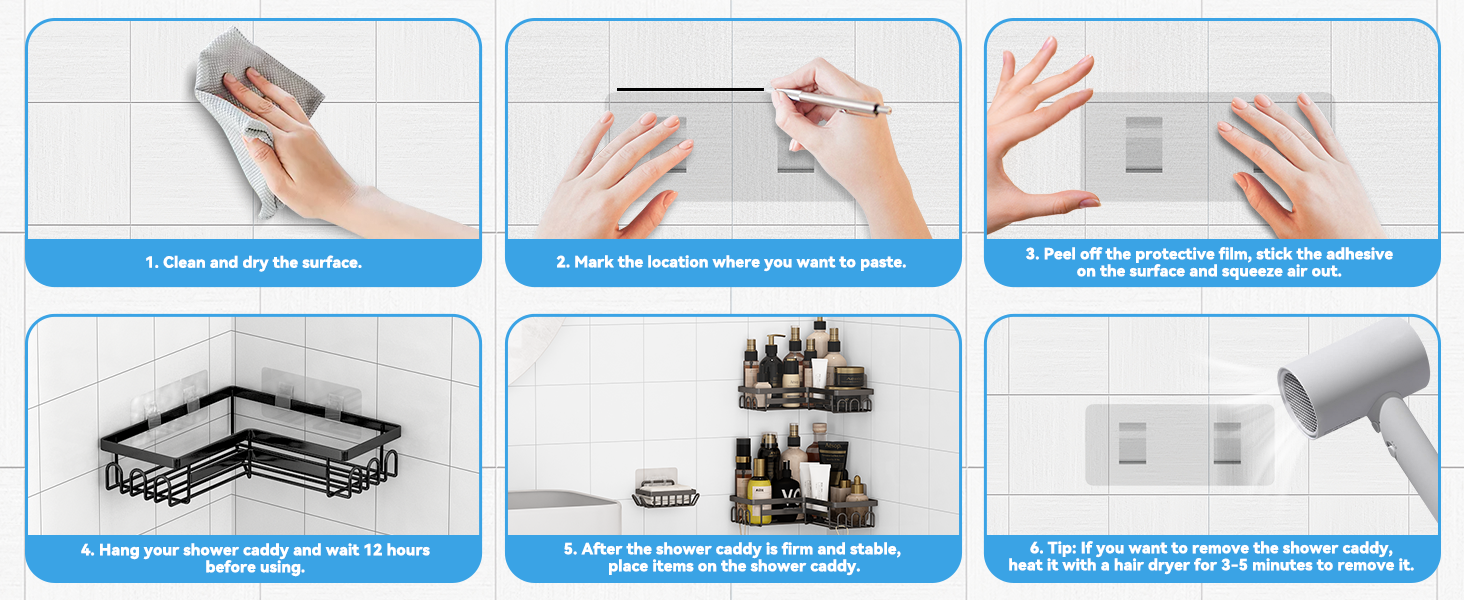 1. Clean and dry the surface.

2. Mark the location where you want to paste.

3. Peel off the protective film, stick the adhesive on the surface and squeeze air out.

4. Hang your shower caddy and wait 12 hours before using.

5. After the shower caddy is firm and stable, place items on the shower caddy.

6. Tip: If you want to remove the shower caddy, heat it with a hair dryer for 3-5 minutes to remove it.