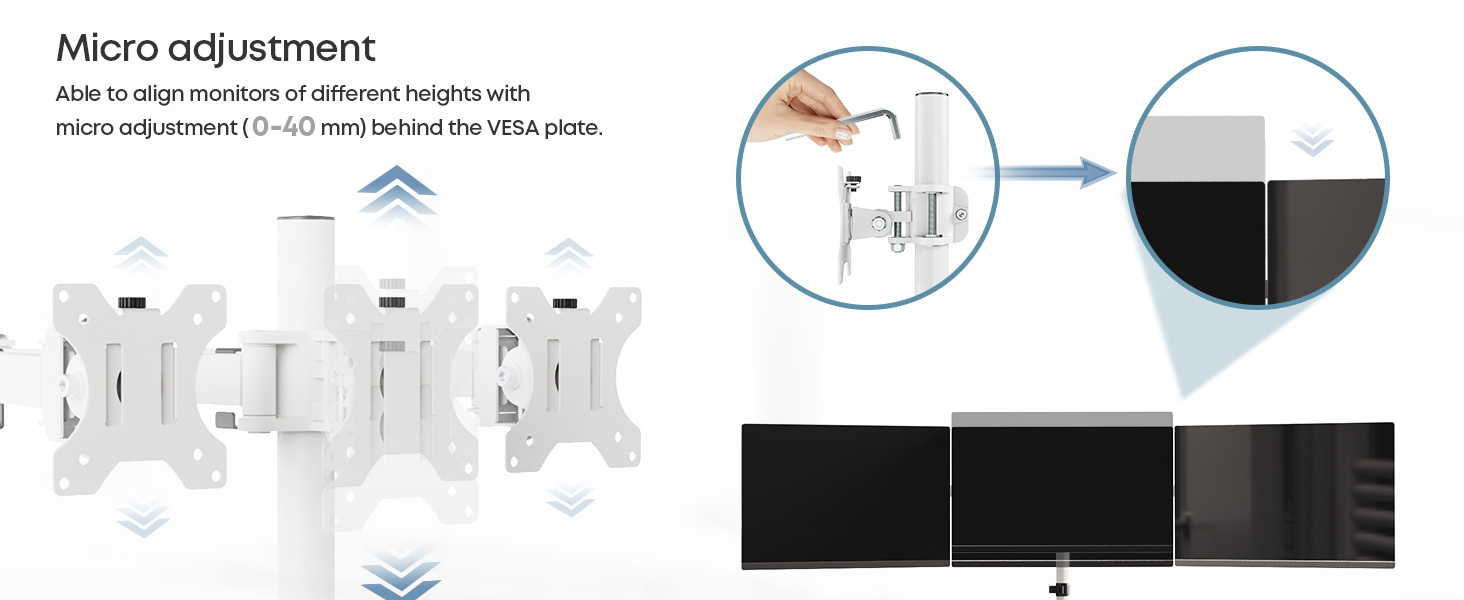 Micro adjustment

Able to align monitors of different heights with micro adjustment ( 0-40 mm) behind the VESA plate.