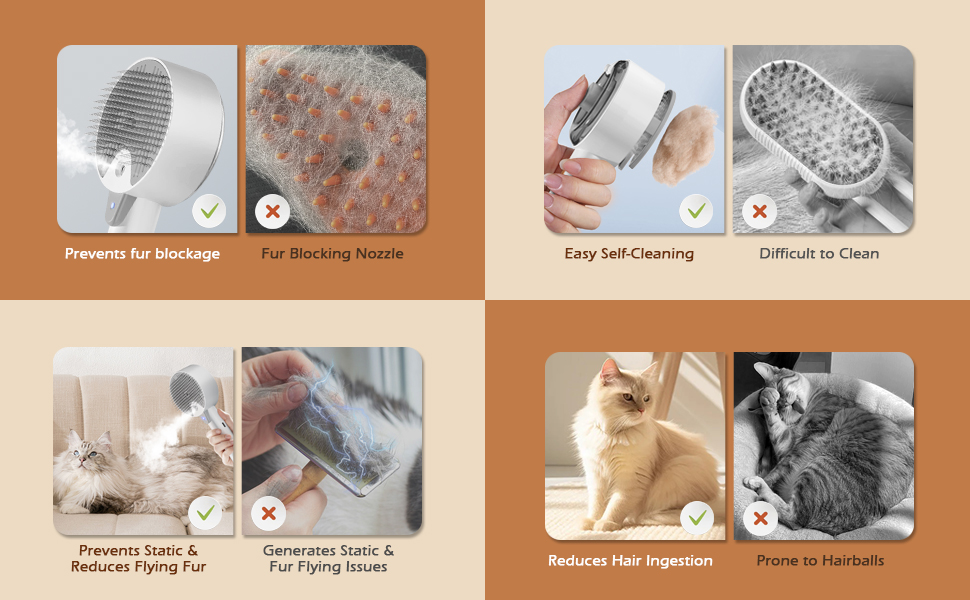 Prevents fur blockage

Fur Blocking Nozzle

Easy Self-Cleaning

Difficult to Clean

Prevents Static & Reduces Flying Fur

Generates Static & Fur Flying Issues

Reduces Hair Ingestion

Prone to Hairballs