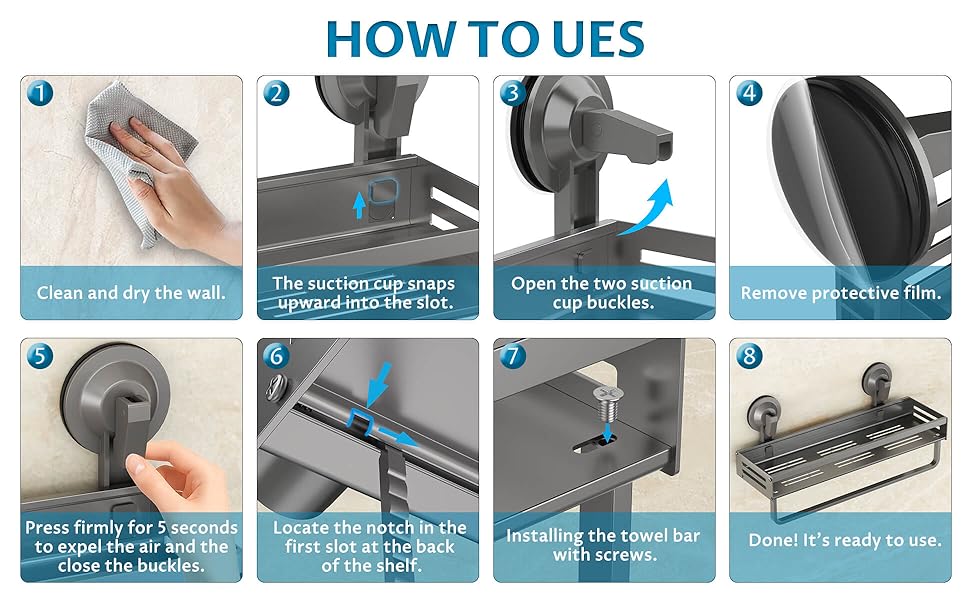 HOW TO UES

1
Clean and dry the wall.

2
The suction cup snaps upward into the slot.

3
Open the two suction cup buckles.

4
Remove protective film.

5
Press firmly for 5 seconds to expel the air and the close the buckles.

6
Locate the notch in the first slot at the back of the shelf.

7
Installing the towel bar with screws.

8
Done! It's ready to use.