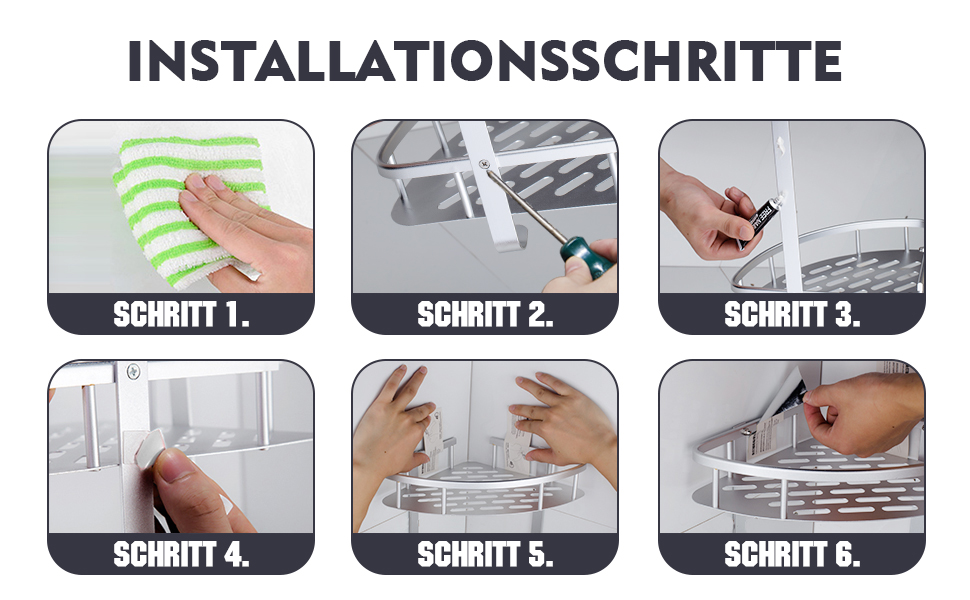 INSTALLATIONSSCHRITTE

SCHRITT 1.

SCHRITT 2.

SCHRITT 3.

SCHRITT 4.

SCHRITT 5.

SCHRITT 6.