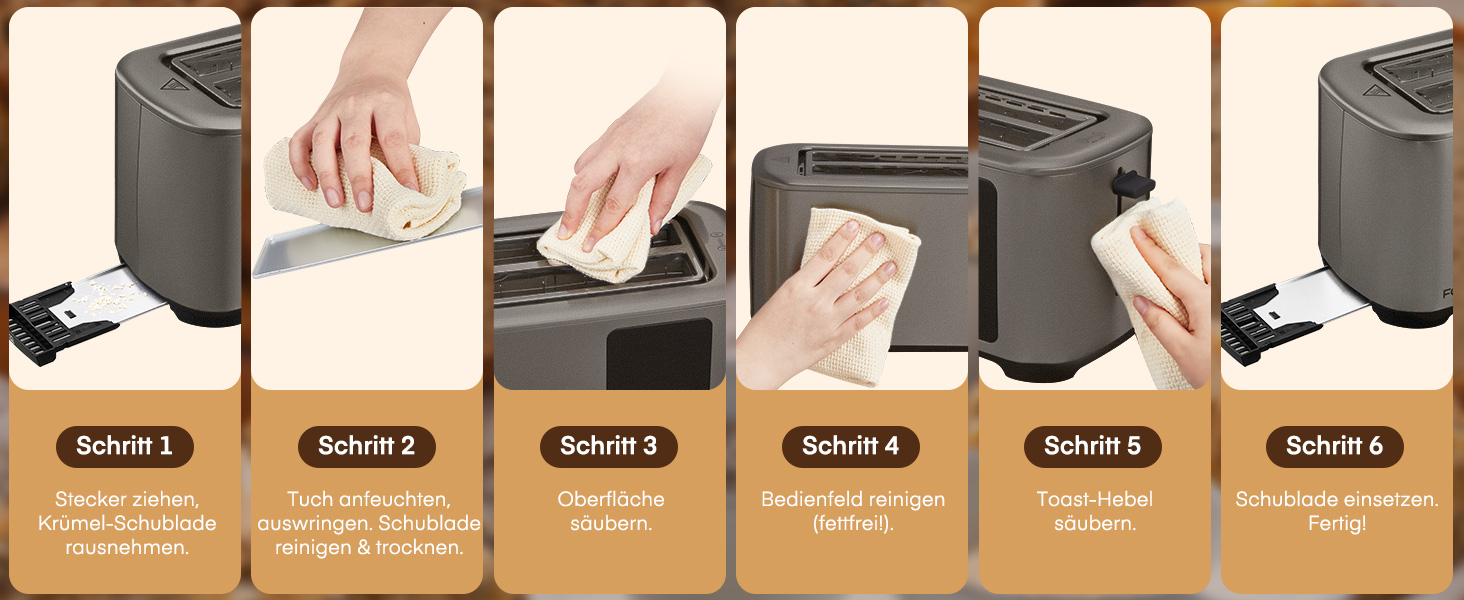 Schritt 1

Stecker ziehen, Krümel-Schublade rausnehmen.

Schritt 2

Tuch anfeuchten, auswringen. Schublade reinigen & trocknen.

Schritt 3

Oberfläche säubern.

Schritt 4

Bedienfeld reinigen (fettfrei!).

Schritt 5

Toast-Hebel säubern.

Schritt 6

Schublade einsetzen. Fertig!